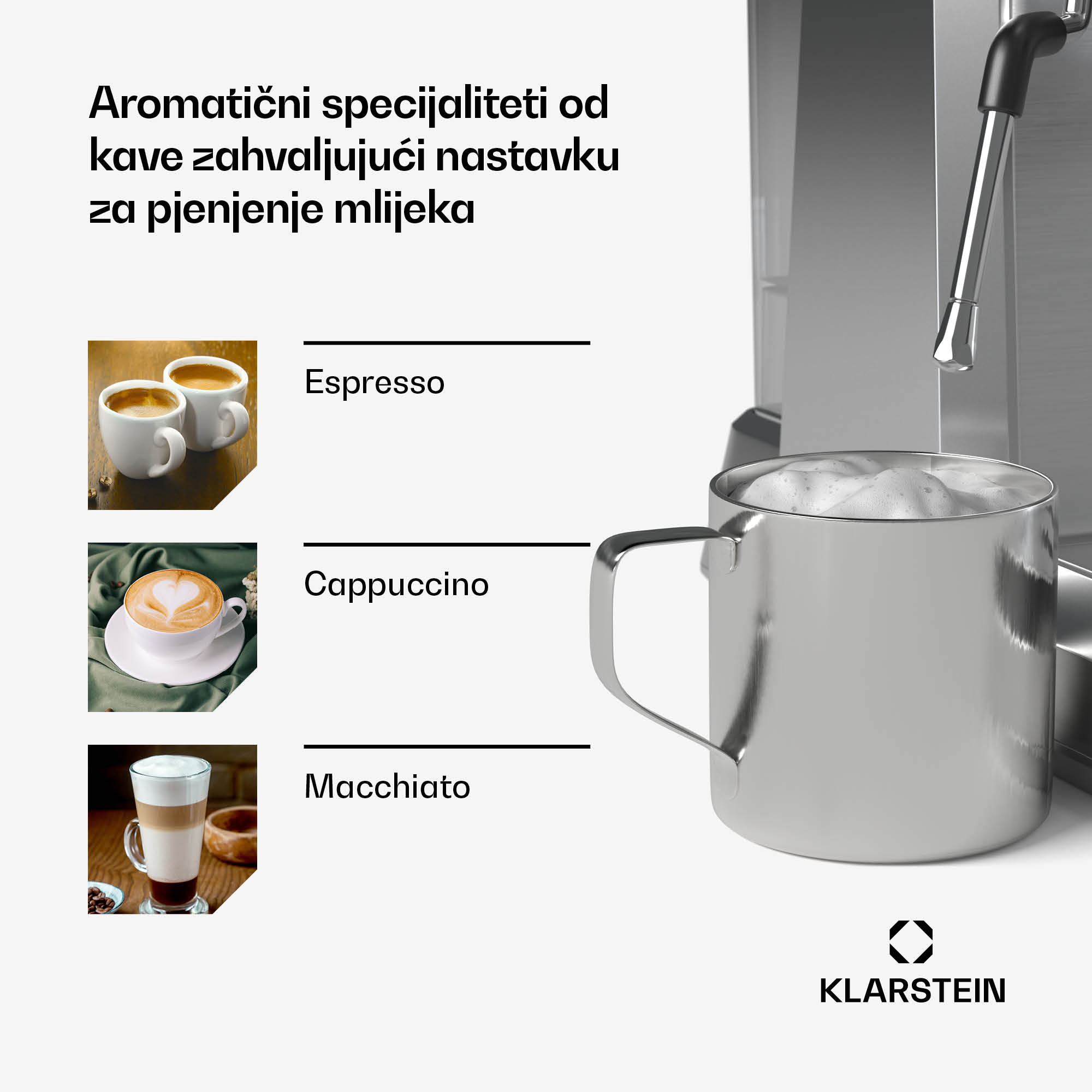 Aromatični specijaliteti od kave zahvaljujući nastavku za pjenjenje mlijeka

Espresso

Cappuccino

Macchiato

KLARSTEIN