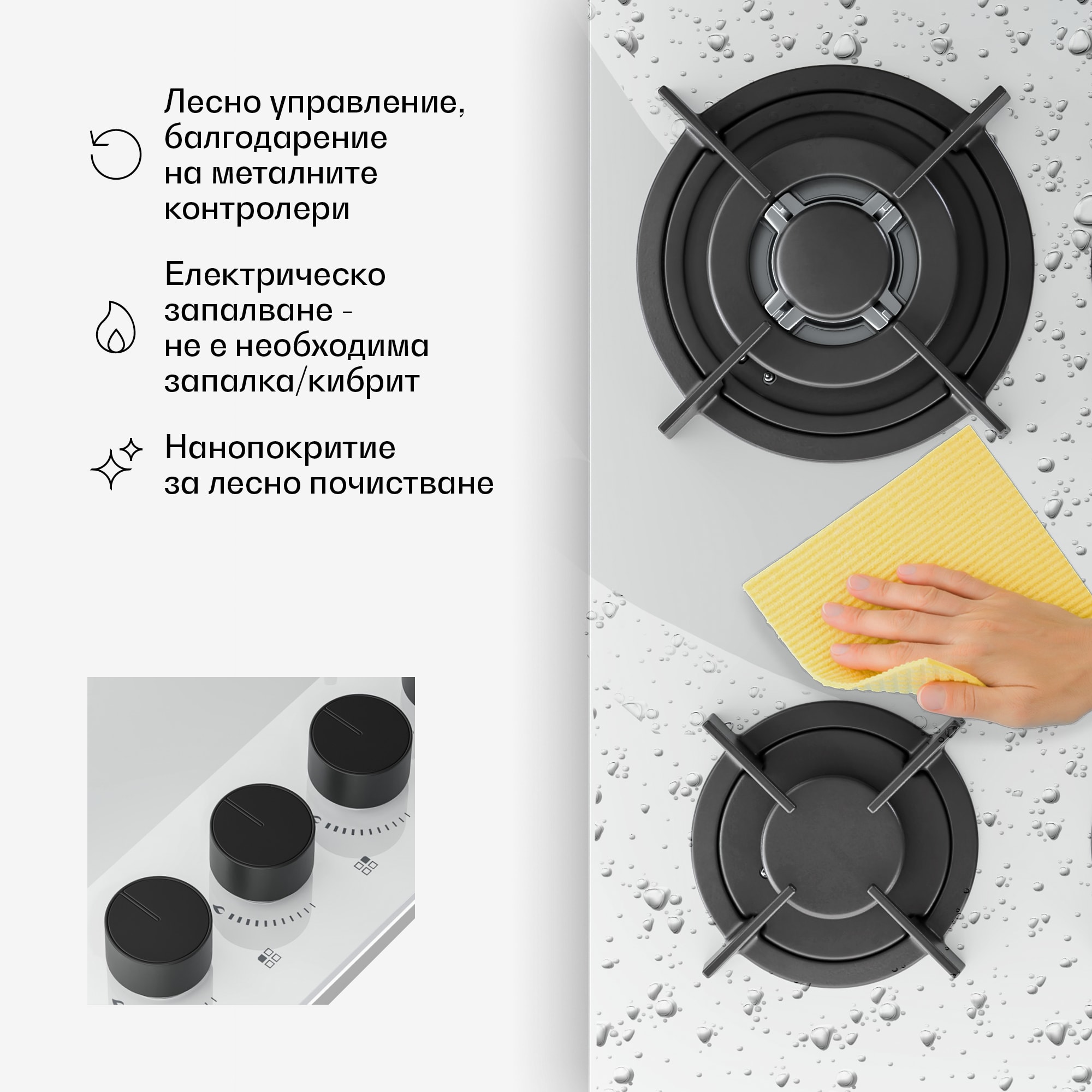 Лесно управление, балгодарение на металните контролери

Електрическо запалване - не е необходима запалка/кибрит

Нанопокритие за лесно почистване