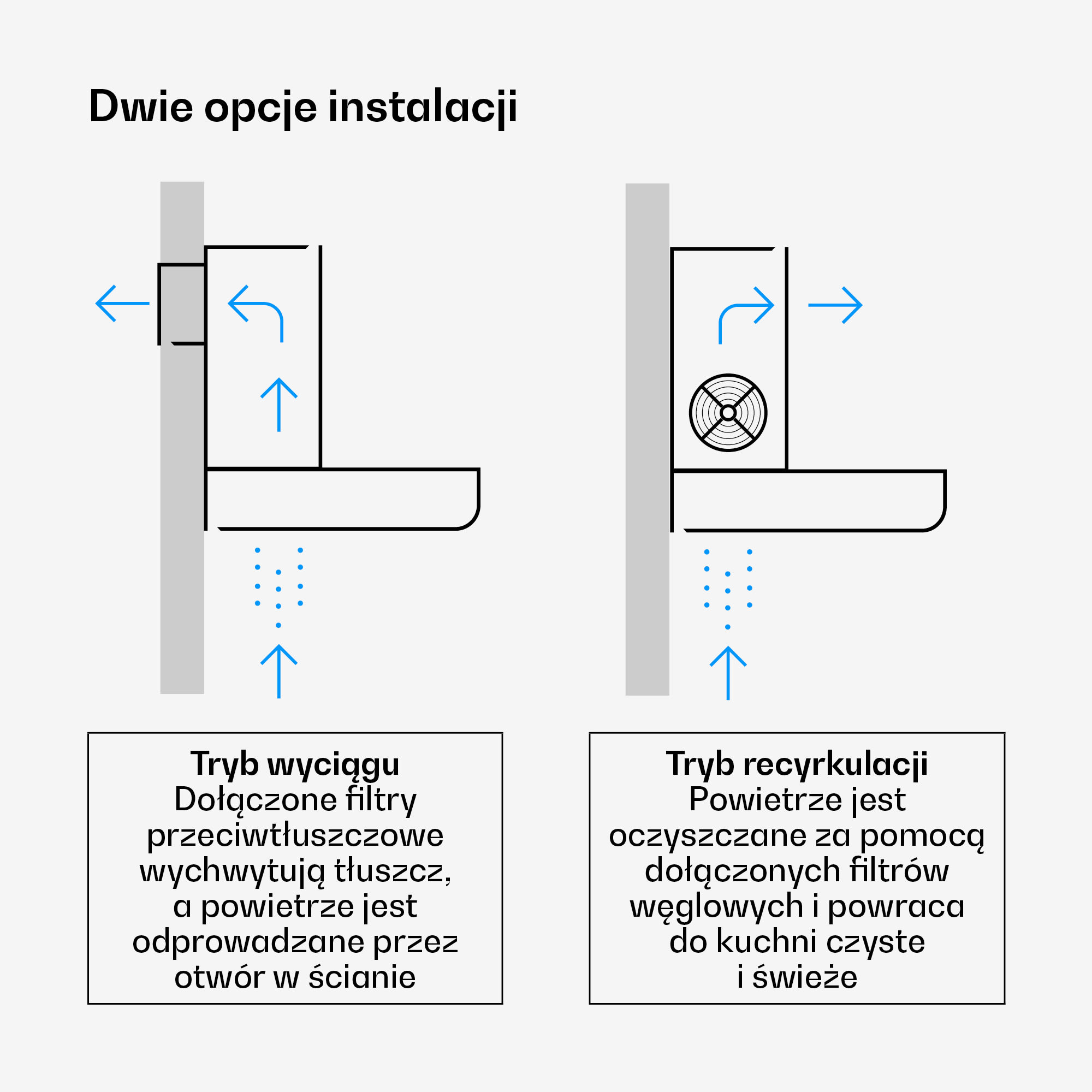 Dwie opcje instalacji

Tryb wyciągu
Dołączone filtry przeciwtłuszczowe wychwytują tłuszcz, a powietrze jest odprowadzane przez otwór w ścianie

Tryb recyrkulacji
Powietrze jest oczyszczane za pomocą dołączonych filtrów węglowych i powraca do kuchni czyste i świeże