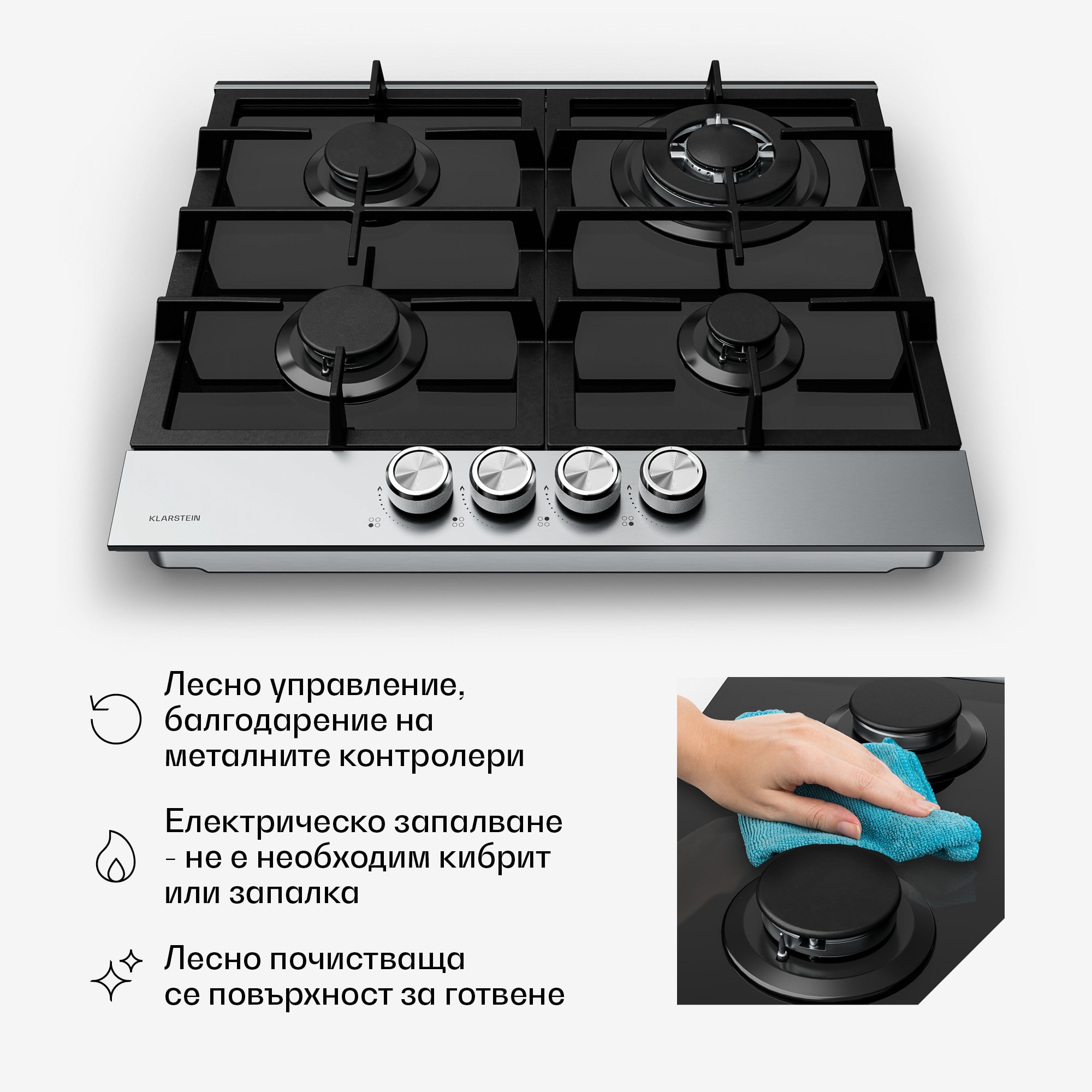 KLARSTEIN

Лесно управление, балгодарение на металните контролери

Електрическо запалване - не е необходим кибрит или запалка

Лесно почистваща се повърхност за готвене