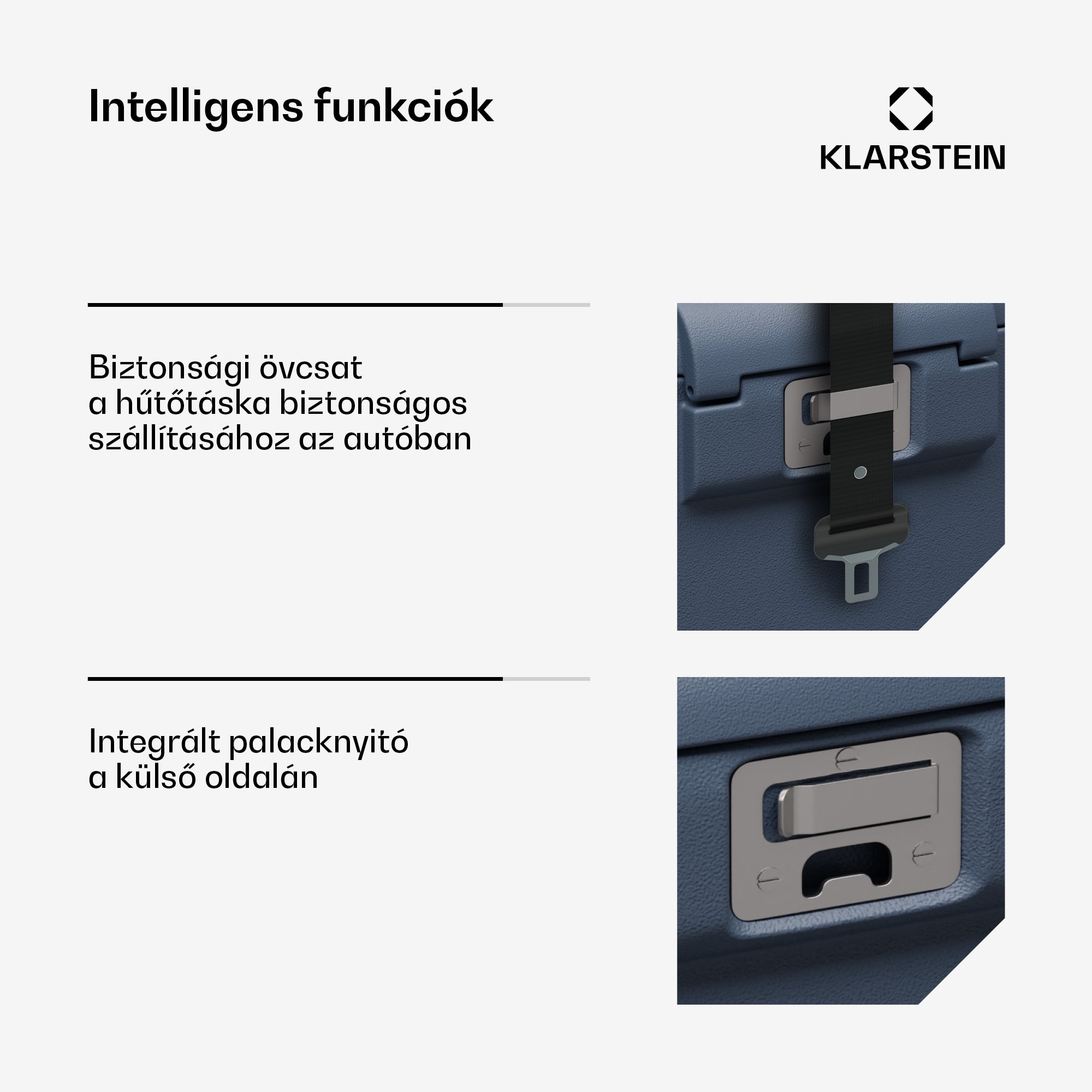 Intelligens funkciók

KLARSTEIN

Biztonsági övcsat
a hűtőtáska biztonságos szállításához az autóban

Integrált palacknyitó
a külső oldalán