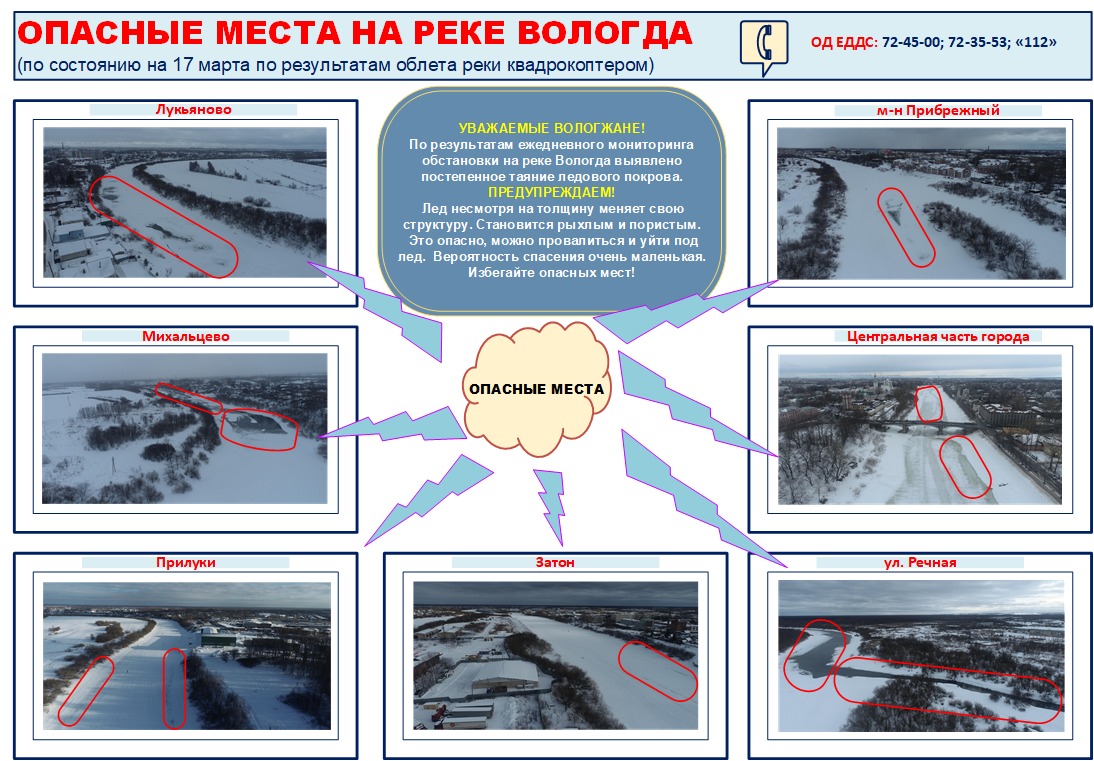 ОПАСНЫЕ МЕСТА НА РЕКЕ ВОЛОГДА
(по состоянию на 17 марта по результатам облета реки квадрокоптером)

ОД ЕДДС: 72-45-00; 72-35-53; «112»

Лукьяново

УВАЖАЕМЫЕ ВОЛОГЖАНЕ!
По результатам ежедневного мониторинга обстановки на реке Вологда выявлено постепенное таяние ледового покрова.
ПРЕДУПРЕЖДАЕМ!
Лед несмотря на толщину меняет свою структуру. Становится рыхлым и пористым. Это опасно, можно провалиться и уйти под лед. Вероятность спасения очень маленькая. Избегайте опасных мест!

м-н Прибрежный

Михальцево

ОПАСНЫЕ МЕСТА

Центральная часть города

Прилуки

Затон

ул. Речная