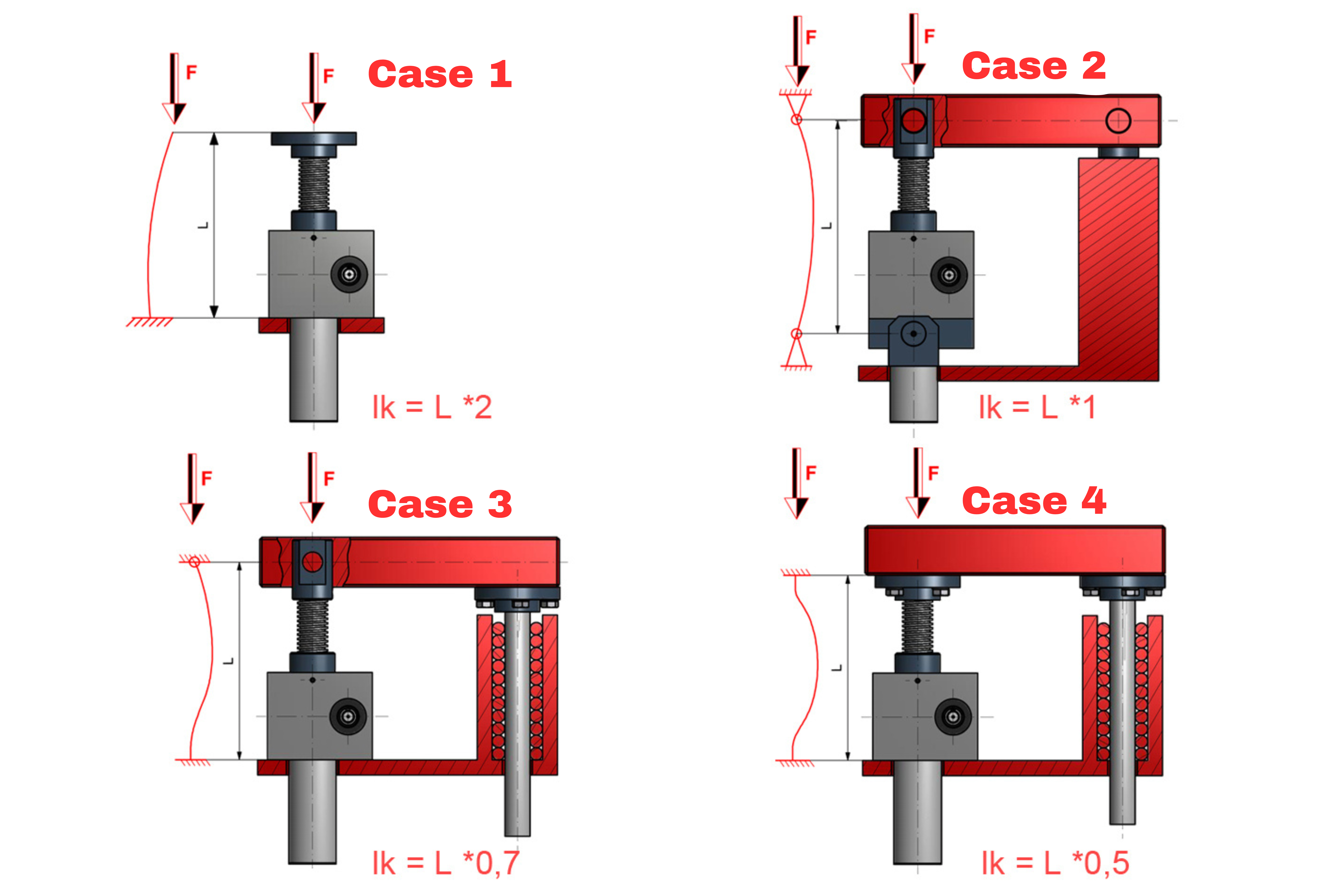 F F Case 1

L

lk = L *2

F F Case 2

L

lk = L *1

F F Case 3

L

lk = L *0,7

F F Case 4

L

lk = L *0,5