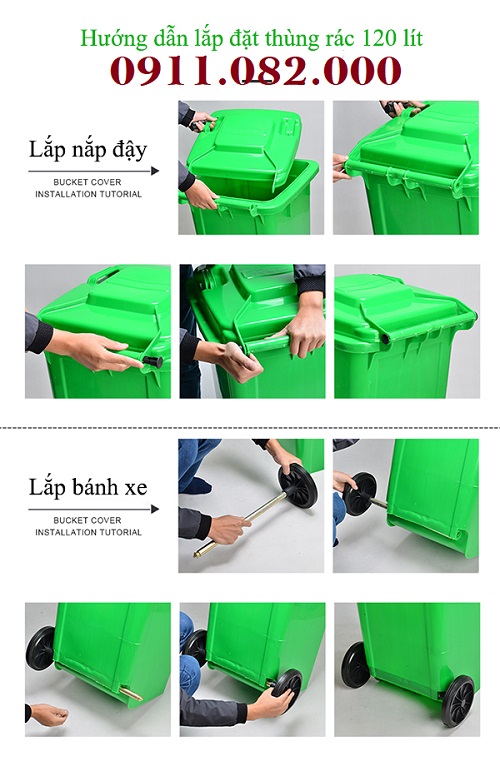 Hướng dẫn lắp đặt thùng rác 120 lít
0911.082.000

Lắp nắp đậy
BUCKET COVER
INSTALLATION TUTORIAL

Lắp bánh xe
BUCKET COVER
INSTALLATION TUTORIAL