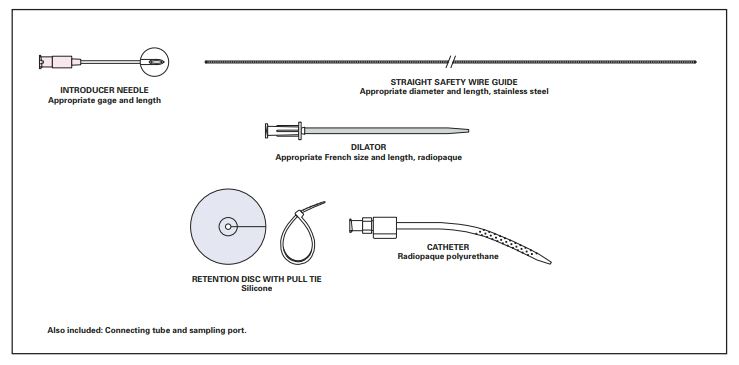 INTRODUCER NEEDLE
Appropriate gage and length

STRAIGHT SAFETY WIRE GUIDE
Appropriate diameter and length, stainless steel

DILATOR
Appropriate French size and length, radiopaque

RETENTION DISC WITH PULL TIE
Silicone

CATHETER
Radiopaque polyurethane

Also included: Connecting tube and sampling port.