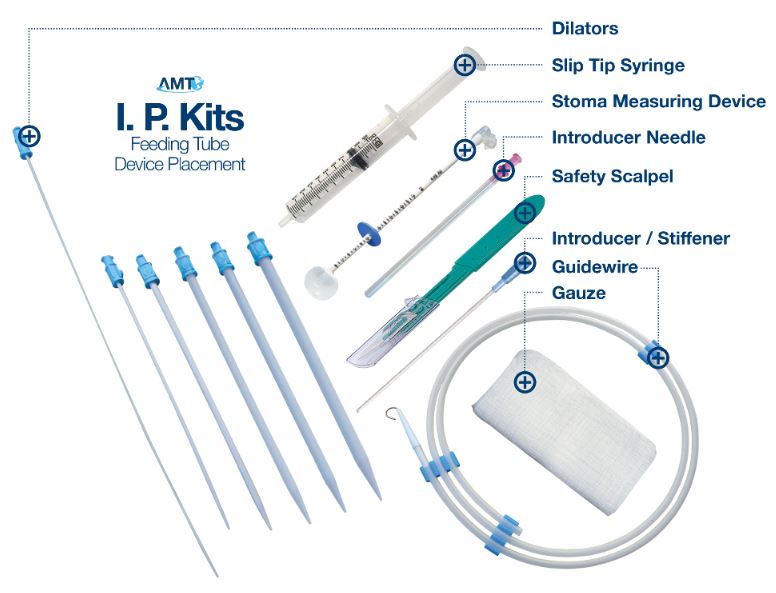 AMT

I. P. Kits

Feeding Tube Device Placement

Dilators

Slip Tip Syringe

Stoma Measuring Device

Introducer Needle

Safety Scalpel

Introducer / Stiffener

Guidewire

Gauze