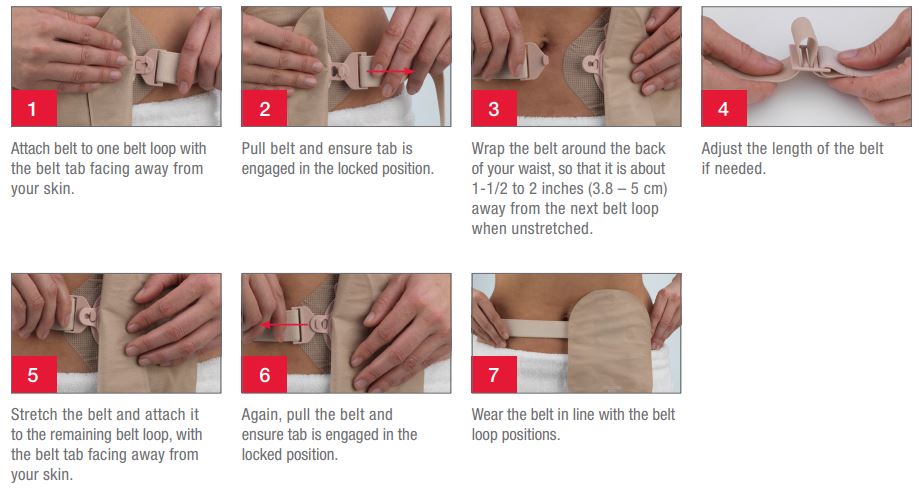 1

Attach belt to one belt loop with the belt tab facing away from your skin.

2

Pull belt and ensure tab is engaged in the locked position.

3

Wrap the belt around the back of your waist, so that it is about 1-1/2 to 2 inches (3.8 – 5 cm) away from the next belt loop when unstretched.

4

Adjust the length of the belt if needed.

5

Stretch the belt and attach it to the remaining belt loop, with the belt tab facing away from your skin.

6

Again, pull the belt and ensure tab is engaged in the locked position.

7

Wear the belt in line with the belt loop positions.