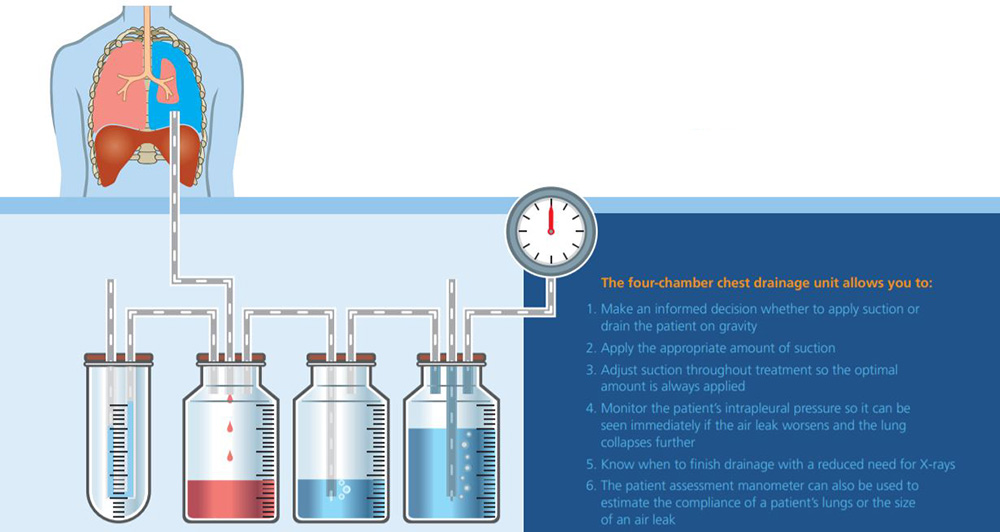 The four-chamber chest drainage unit allows you to:

1. Make an informed decision whether to apply suction or drain the patient on gravity
2. Apply the appropriate amount of suction
3. Adjust suction throughout treatment so the optimal amount is always applied
4. Monitor the patient's intrapleural pressure so it can be seen immediately if the air leak worsens and the lung collapses further
5. Know when to finish drainage with a reduced need for X-rays
6. The patient assessment manometer can also be used to estimate the compliance of a patient's lungs or the size of an air leak