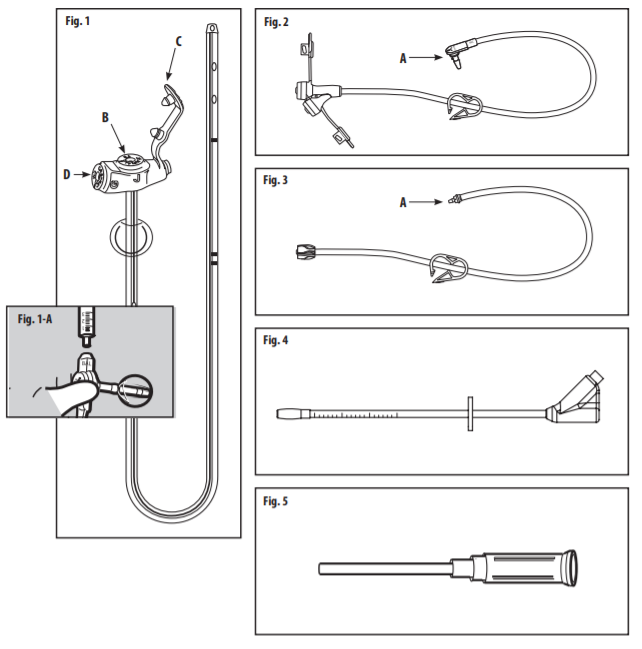 Fig. 1

C

B

D

Fig. 1-A

Fig. 2

A

Fig. 3

A

Fig. 4

Fig. 5