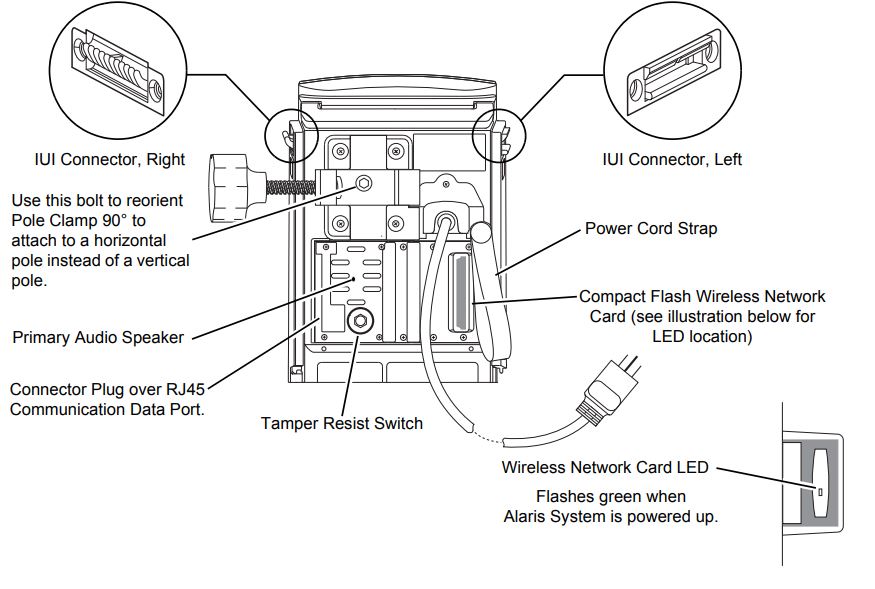 IUI Connector, Right

IUI Connector, Left

Use this bolt to reorient Pole Clamp 90° to attach to a horizontal pole instead of a vertical pole.

Power Cord Strap

Compact Flash Wireless Network Card (see illustration below for LED location)

Primary Audio Speaker

Connector Plug over RJ45 Communication Data Port.

Tamper Resist Switch

Wireless Network Card LED

Flashes green when Alaris System is powered up.