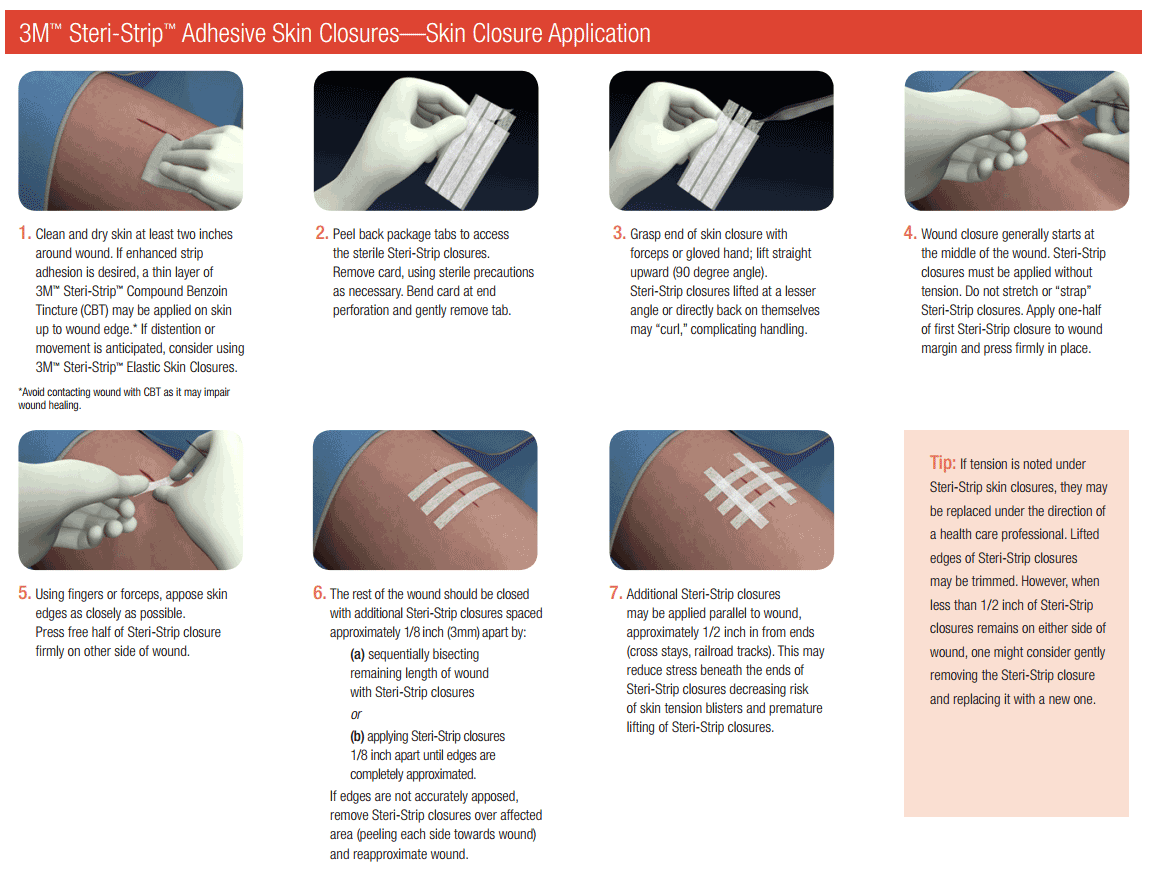 3M™ Steri-Strip™ Adhesive Skin Closures—Skin Closure Application

1. Clean and dry skin at least two inches around wound. If enhanced strip adhesion is desired, a thin layer of 3M™ Steri-Strip™ Compound Benzoin Tincture (CBT) may be applied on skin up to wound edge.* If distention or movement is anticipated, consider using 3M™ Steri-Strip™ Elastic Skin Closures.

*Avoid contacting wound with CBT as it may impair wound healing.

2. Peel back package tabs to access the sterile Steri-Strip closures. Remove card, using sterile precautions as necessary. Bend card at end perforation and gently remove tab.

3. Grasp end of skin closure with forceps or gloved hand; lift straight upward (90 degree angle). Steri-Strip closures lifted at a lesser angle or directly back on themselves may "curl," complicating handling.

4. Wound closure generally starts at the middle of the wound. Steri-Strip closures must be applied without tension. Do not stretch or "strap" Steri-Strip closures. Apply one-half of first Steri-Strip closure to wound margin and press firmly in place.

5. Using fingers or forceps, appose skin edges as closely as possible. Press free half of Steri-Strip closure firmly on other side of wound.

6. The rest of the wound should be closed with additional Steri-Strip closures spaced approximately 1/8 inch (3mm) apart by:
(a) sequentially bisecting remaining length of wound with Steri-Strip closures
or
(b) applying Steri-Strip closures 1/8 inch apart until edges are completely approximated.
If edges are not accurately apposed, remove Steri-Strip closures over affected area (peeling each side towards wound) and reapproximate wound.

7. Additional Steri-Strip closures may be applied parallel to wound, approximately 1/2 inch in from ends (cross stays, railroad tracks). This may reduce stress beneath the ends of Steri-Strip closures decreasing risk of skin tension blisters and premature lifting of Steri-Strip closures.

Tip: If tension is noted under Steri-Strip skin closures, they may be replaced under the direction of a health care professional. Lifted edges of Steri-Strip closures may be trimmed. However, when less than 1/2 inch of Steri-Strip closures remains on either side of wound, one might consider gently removing the Steri-Strip closure and replacing it with a new one.