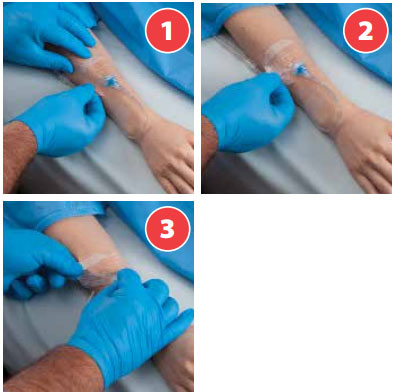 1

2

3