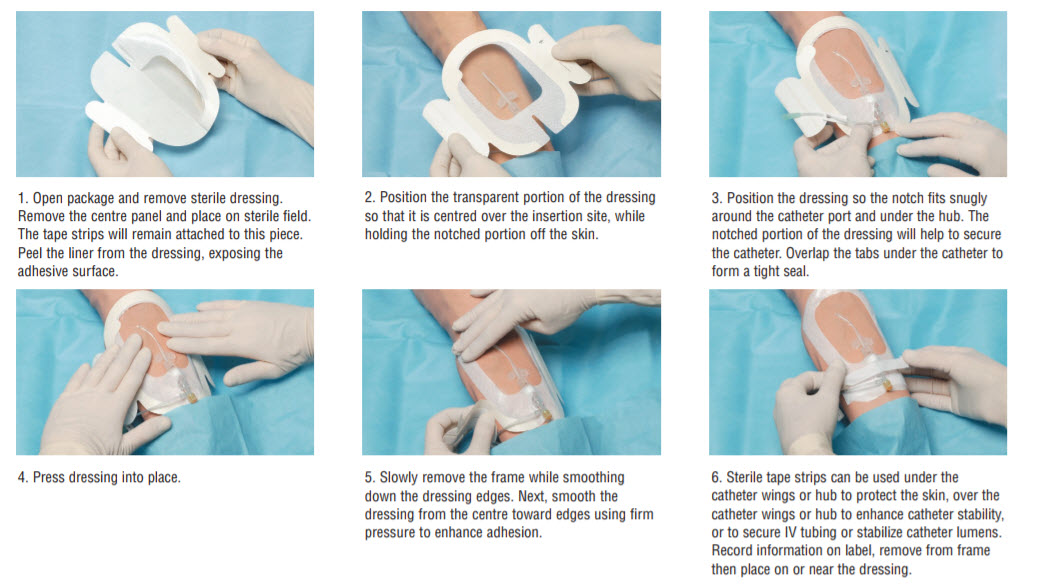 1. Open package and remove sterile dressing. Remove the centre panel and place on sterile field. The tape strips will remain attached to this piece. Peel the liner from the dressing, exposing the adhesive surface.

2. Position the transparent portion of the dressing so that it is centred over the insertion site, while holding the notched portion off the skin.

3. Position the dressing so the notch fits snugly around the catheter port and under the hub. The notched portion of the dressing will help to secure the catheter. Overlap the tabs under the catheter to form a tight seal.

4. Press dressing into place.

5. Slowly remove the frame while smoothing down the dressing edges. Next, smooth the dressing from the centre toward edges using firm pressure to enhance adhesion.

6. Sterile tape strips can be used under the catheter wings or hub to protect the skin, over the catheter wings or hub to enhance catheter stability, or to secure IV tubing or stabilize catheter lumens. Record information on label, remove from frame then place on or near the dressing.