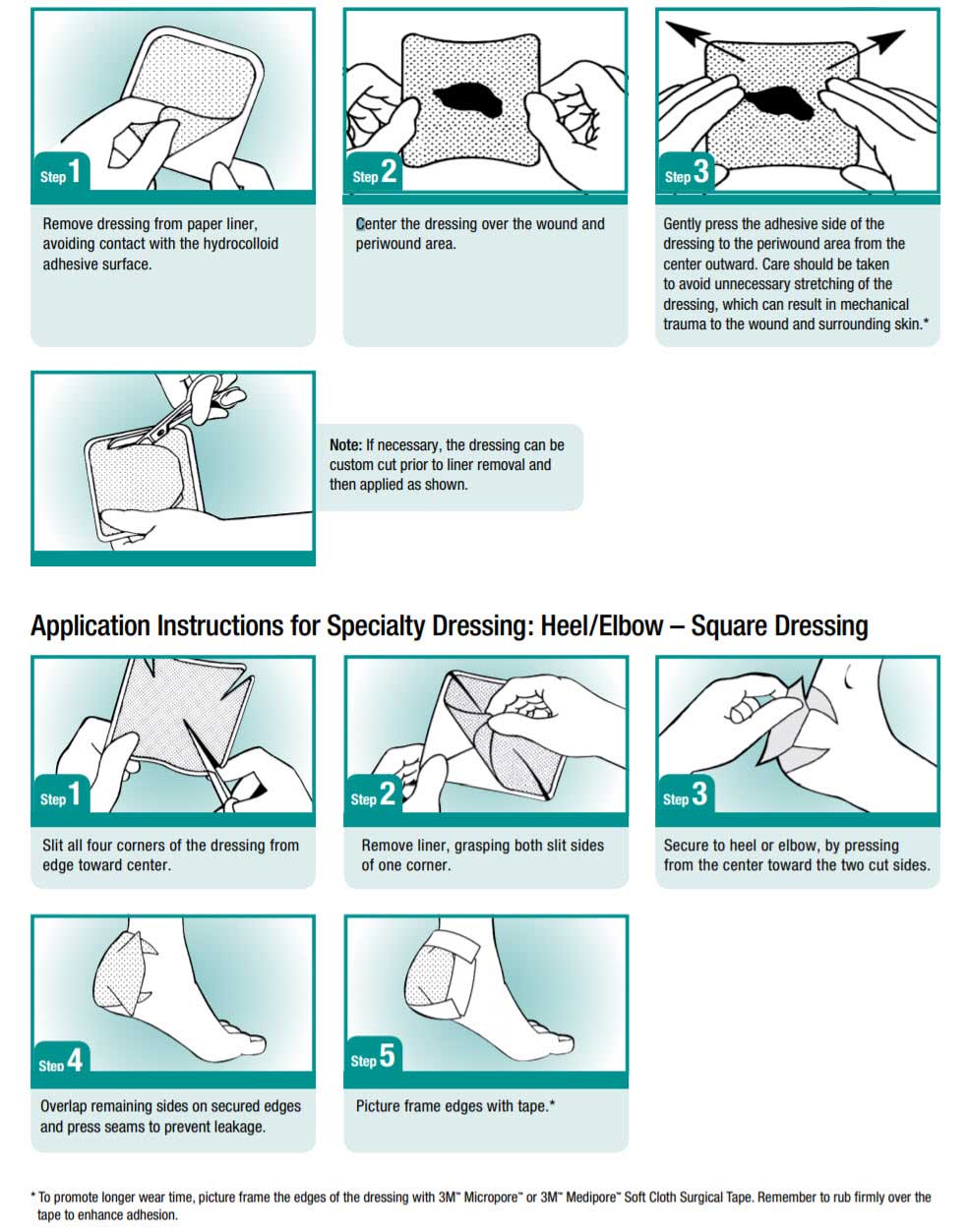 Step 1

Remove dressing from paper liner, avoiding contact with the hydrocolloid adhesive surface.

Step 2

Center the dressing over the wound and periwound area.

Step 3

Gently press the adhesive side of the dressing to the periwound area from the center outward. Care should be taken to avoid unnecessary stretching of the dressing, which can result in mechanical trauma to the wound and surrounding skin.*

Note: If necessary, the dressing can be custom cut prior to liner removal and then applied as shown.

Application Instructions for Specialty Dressing: Heel/Elbow – Square Dressing

Step 1

Slit all four corners of the dressing from edge toward center.

Step 2

Remove liner, grasping both slit sides of one corner.

Step 3

Secure to heel or elbow, by pressing from the center toward the two cut sides.

Step 4

Overlap remaining sides on secured edges and press seams to prevent leakage.

Step 5

Picture frame edges with tape.*

* To promote longer wear time, picture frame the edges of the dressing with 3M™ Micropore™ or 3M™ Medipore™ Soft Cloth Surgical Tape. Remember to rub firmly over the tape to enhance adhesion.