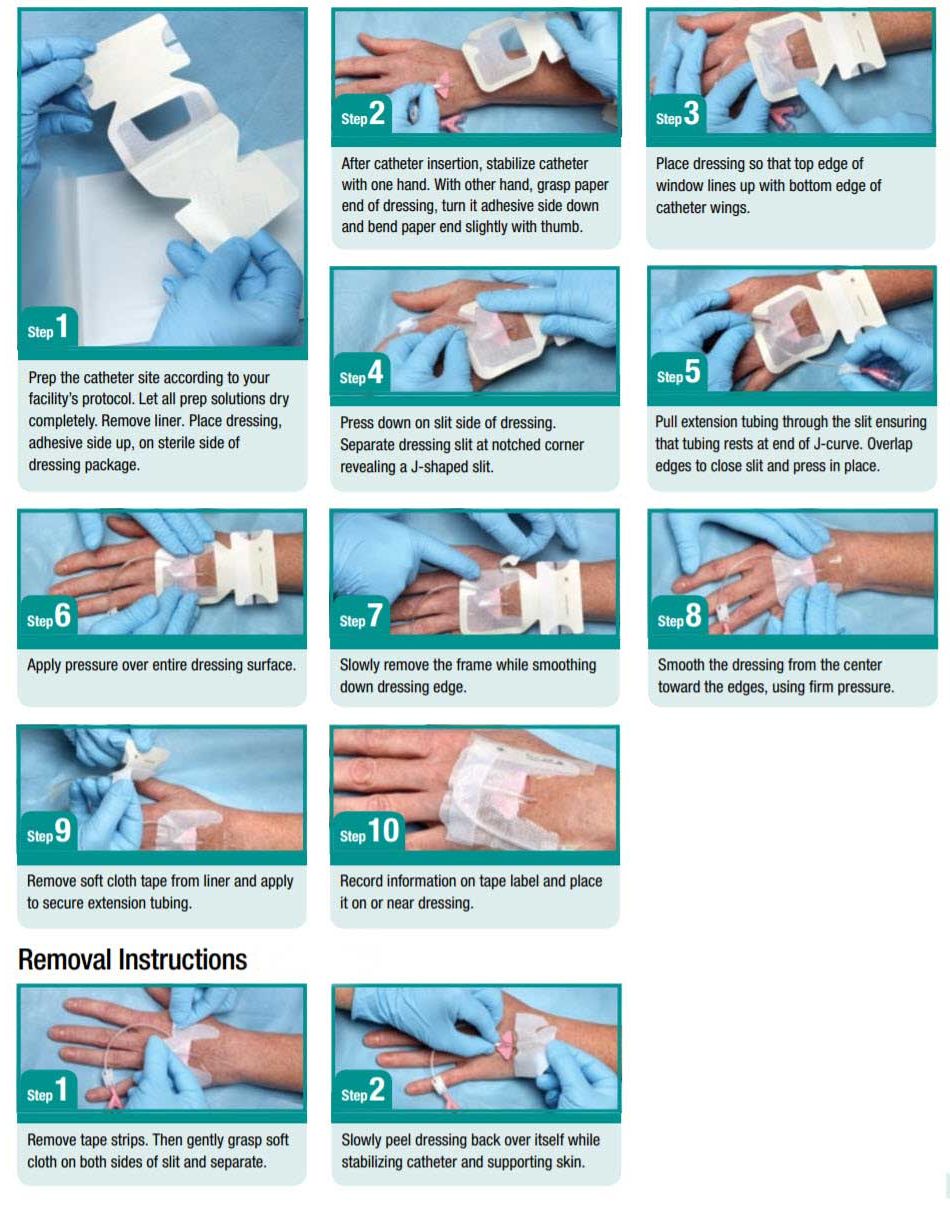 Step 1

Prep the catheter site according to your facility's protocol. Let all prep solutions dry completely. Remove liner. Place dressing, adhesive side up, on sterile side of dressing package.

Step 2

After catheter insertion, stabilize catheter with one hand. With other hand, grasp paper end of dressing, turn it adhesive side down and bend paper end slightly with thumb.

Step 3

Place dressing so that top edge of window lines up with bottom edge of catheter wings.

Step 4

Press down on slit side of dressing. Separate dressing slit at notched corner revealing a J-shaped slit.

Step 5

Pull extension tubing through the slit ensuring that tubing rests at end of J-curve. Overlap edges to close slit and press in place.

Step 6

Apply pressure over entire dressing surface.

Step 7

Slowly remove the frame while smoothing down dressing edge.

Step 8

Smooth the dressing from the center toward the edges, using firm pressure.

Step 9

Remove soft cloth tape from liner and apply to secure extension tubing.

Step 10

Record information on tape label and place it on or near dressing.

Removal Instructions

Step 1

Remove tape strips. Then gently grasp soft cloth on both sides of slit and separate.

Step 2

Slowly peel dressing back over itself while stabilizing catheter and supporting skin.