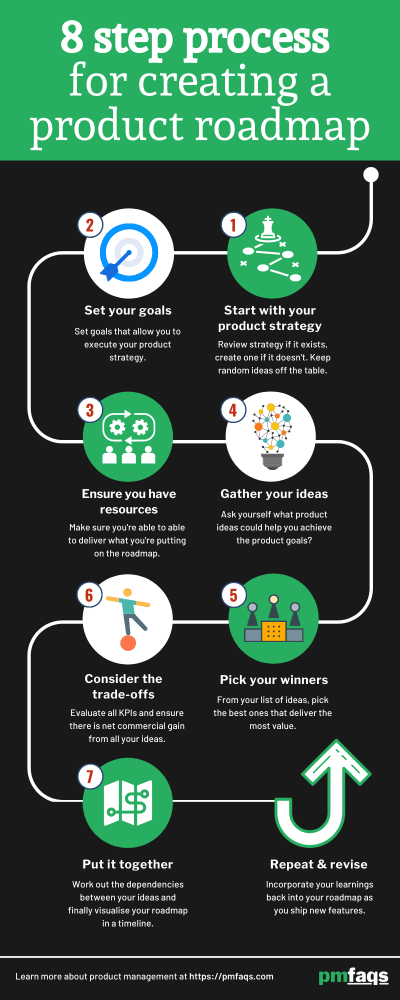 8 step process for creating a product roadmap

1
Start with your product strategy
Review strategy if it exists, create one if it doesn't. Keep random ideas off the table.

2
Set your goals
Set goals that allow you to execute your product strategy.

3
Ensure you have resources
Make sure you're able to able to deliver what you're putting on the roadmap.

4
Gather your ideas
Ask yourself what product ideas could help you achieve the product goals?

5
Pick your winners
From your list of ideas, pick the best ones that deliver the most value.

6
Consider the trade-offs
Evaluate all KPIs and ensure there is net commercial gain from all your ideas.

7
Put it together
Work out the dependencies between your ideas and finally visualise your roadmap in a timeline.

Repeat & revise
Incorporate your learnings back into your roadmap as you ship new features.

Learn more about product management at https://pmfaqs.com

pmfaqs