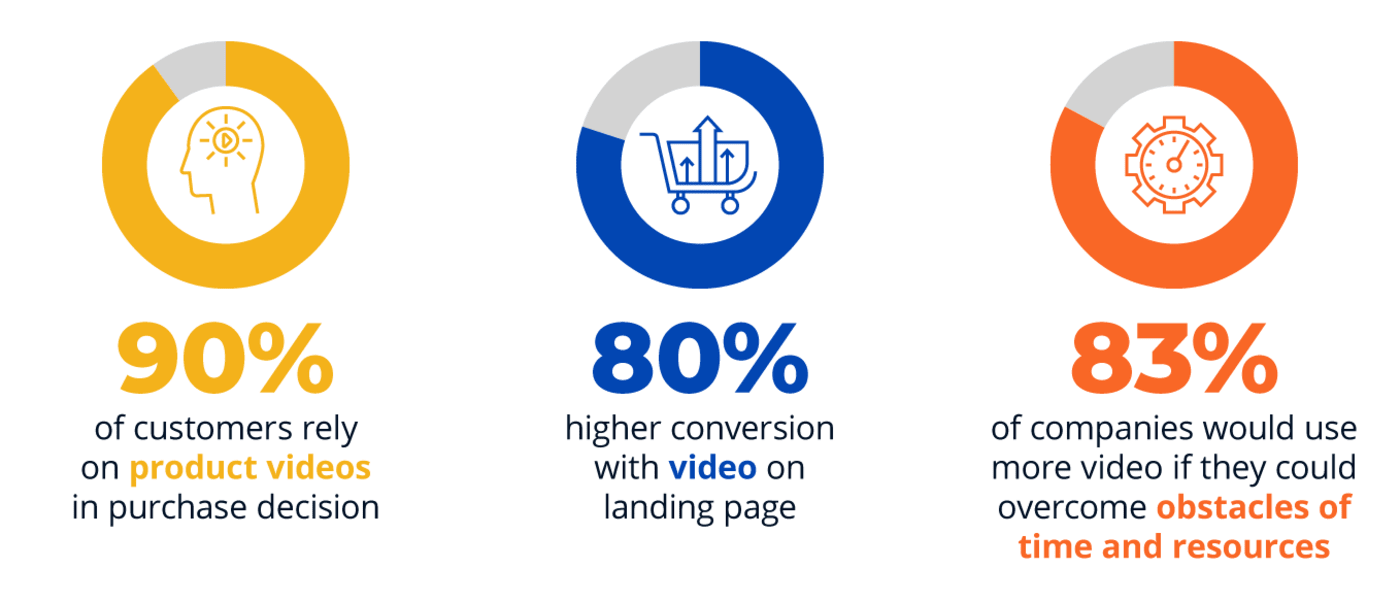 90%
of customers rely on product videos in purchase decision

80%
higher conversion with video on landing page

83%
of companies would use more video if they could overcome obstacles of time and resources