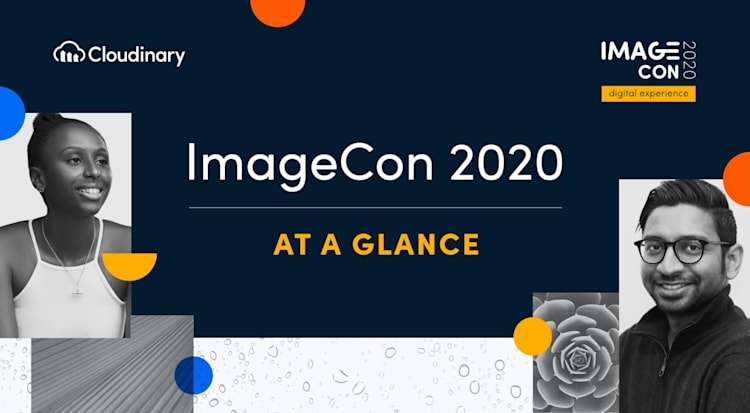 Cloudinary

IMAGE CON 2020
digital experience

ImageCon 2020

AT A GLANCE