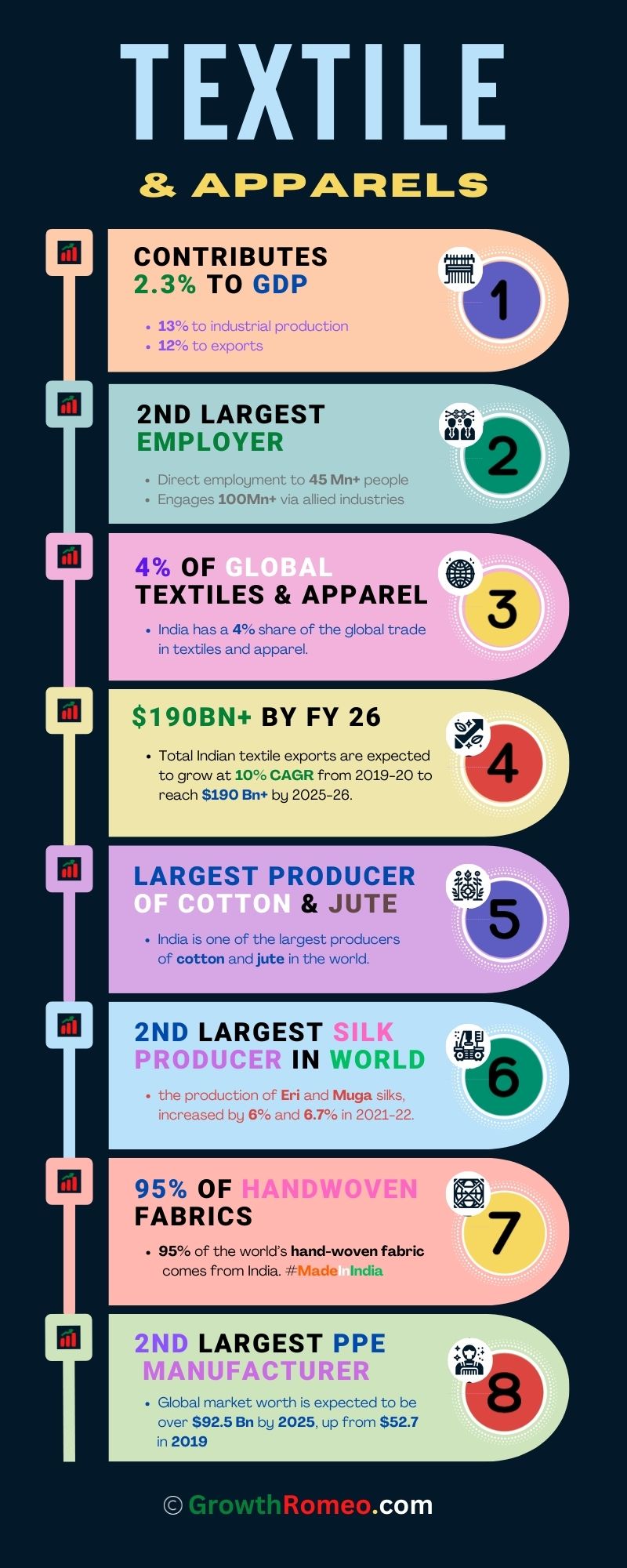 TEXTILE

& APPARELS

CONTRIBUTES 2.3% TO GDP

1

- 13% to industrial production
- 12% to exports

2ND LARGEST EMPLOYER

2

- Direct employment to 45 Mn+ people
- Engages 100Mn+ via allied industries

4% OF GLOBAL TEXTILES & APPAREL

3

- India has a 4% share of the global trade in textiles and apparel.

$190BN+ BY FY 26

4

- Total Indian textile exports are expected to grow at 10% CAGR from 2019-20 to reach $190 Bn+ by 2025-26.

LARGEST PRODUCER OF COTTON & JUTE

5

- India is one of the largest producers of cotton and jute in the world.

2ND LARGEST SILK PRODUCER IN WORLD

6

- the production of Eri and Muga silks, increased by 6% and 6.7% in 2021-22.

95% OF HANDWOVEN FABRICS

7

- 95% of the world's hand-woven fabric comes from India. #MadeInIndia

2ND LARGEST PPE MANUFACTURER

8

- Global market worth is expected to be over $92.5 Bn by 2025, up from $52.7 in 2019

© GrowthRomeo.com