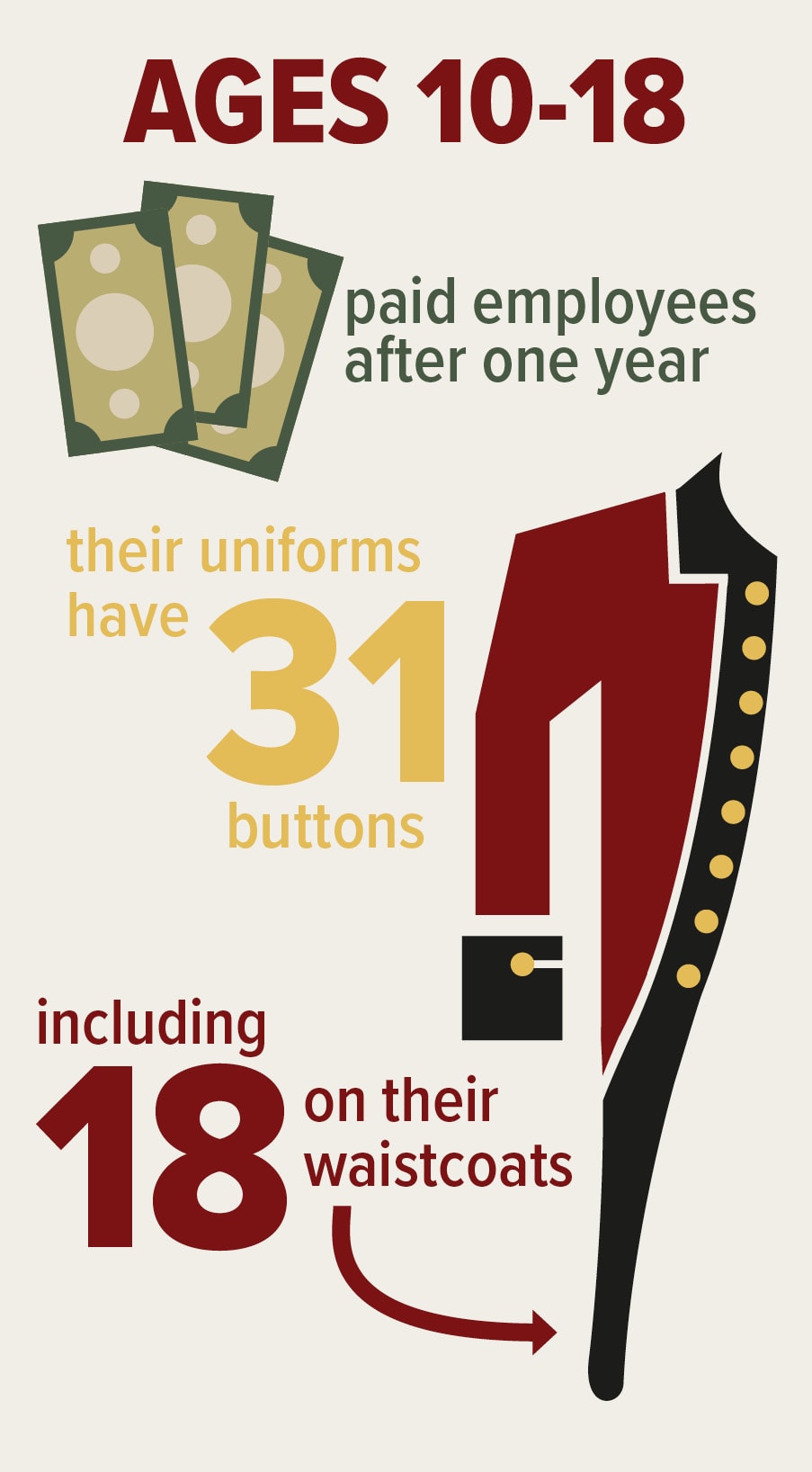 AGES 10-18

paid employees after one year

their uniforms have 31 buttons

including 18 on their waistcoats