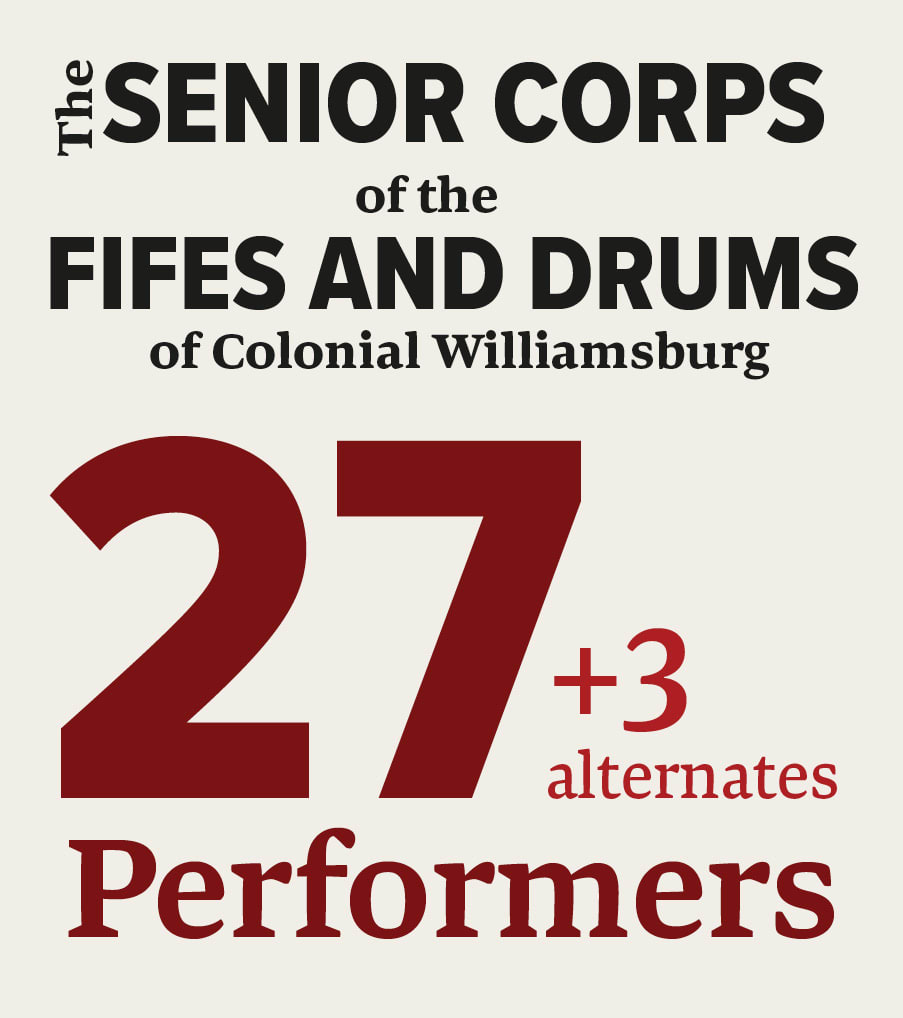 The SENIOR CORPS
of the
FIFES AND DRUMS
of Colonial Williamsburg

27 +3 alternates
Performers