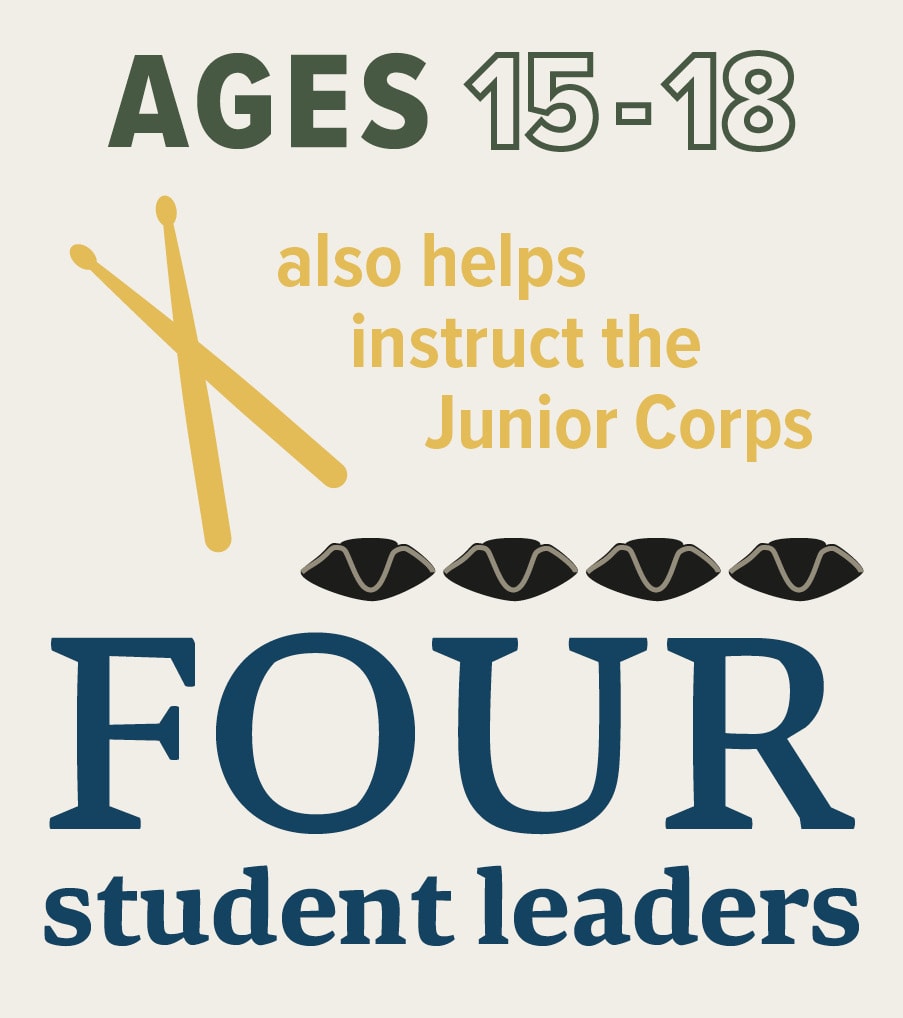 AGES 15-18

also helps instruct the Junior Corps

FOUR
student leaders