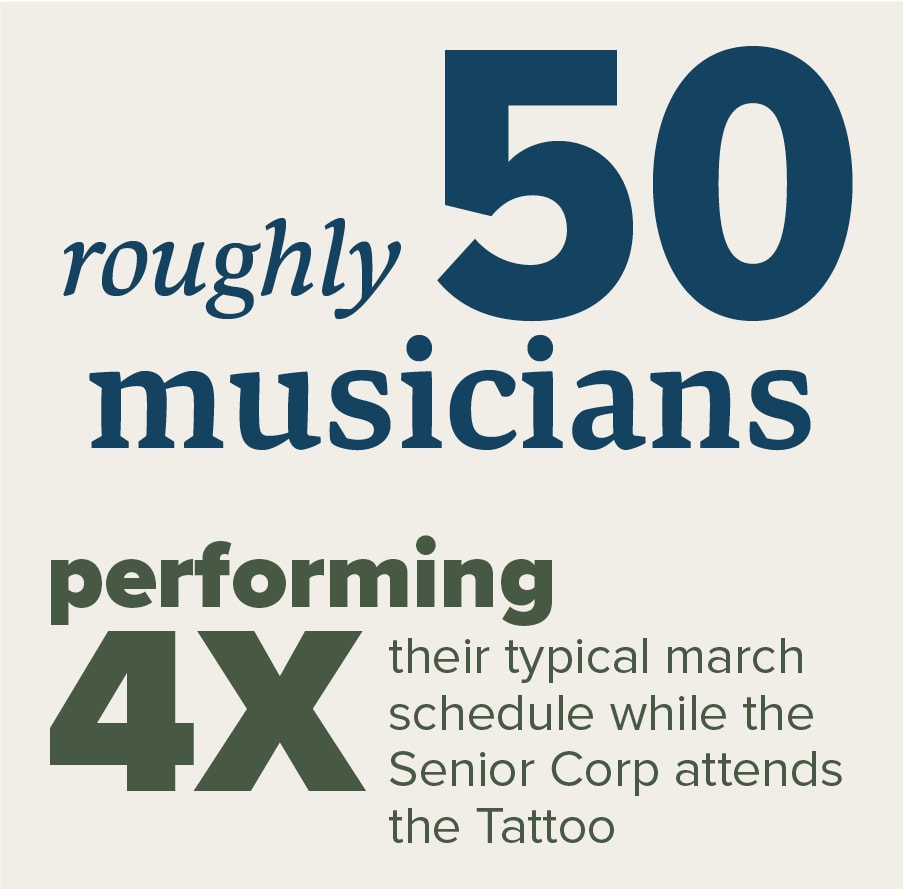 roughly 50 musicians

performing 4X their typical march schedule while the Senior Corp attends the Tattoo