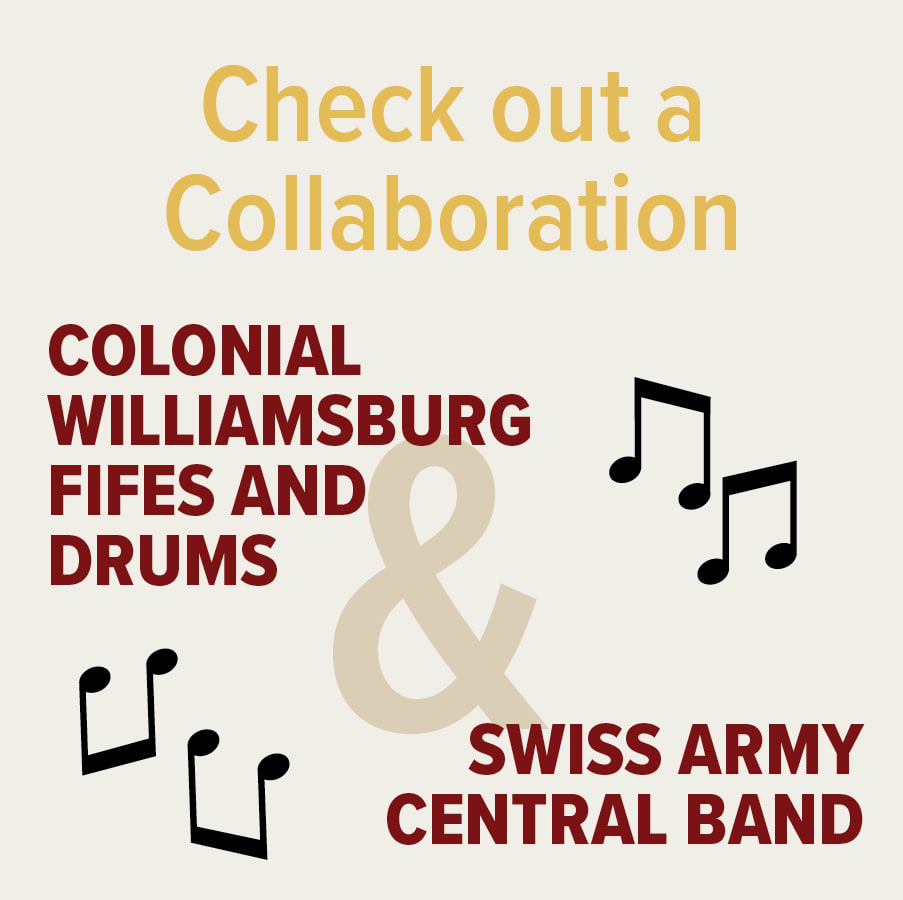 Check out a Collaboration

COLONIAL WILLIAMSBURG FIFES AND DRUMS

&

SWISS ARMY CENTRAL BAND