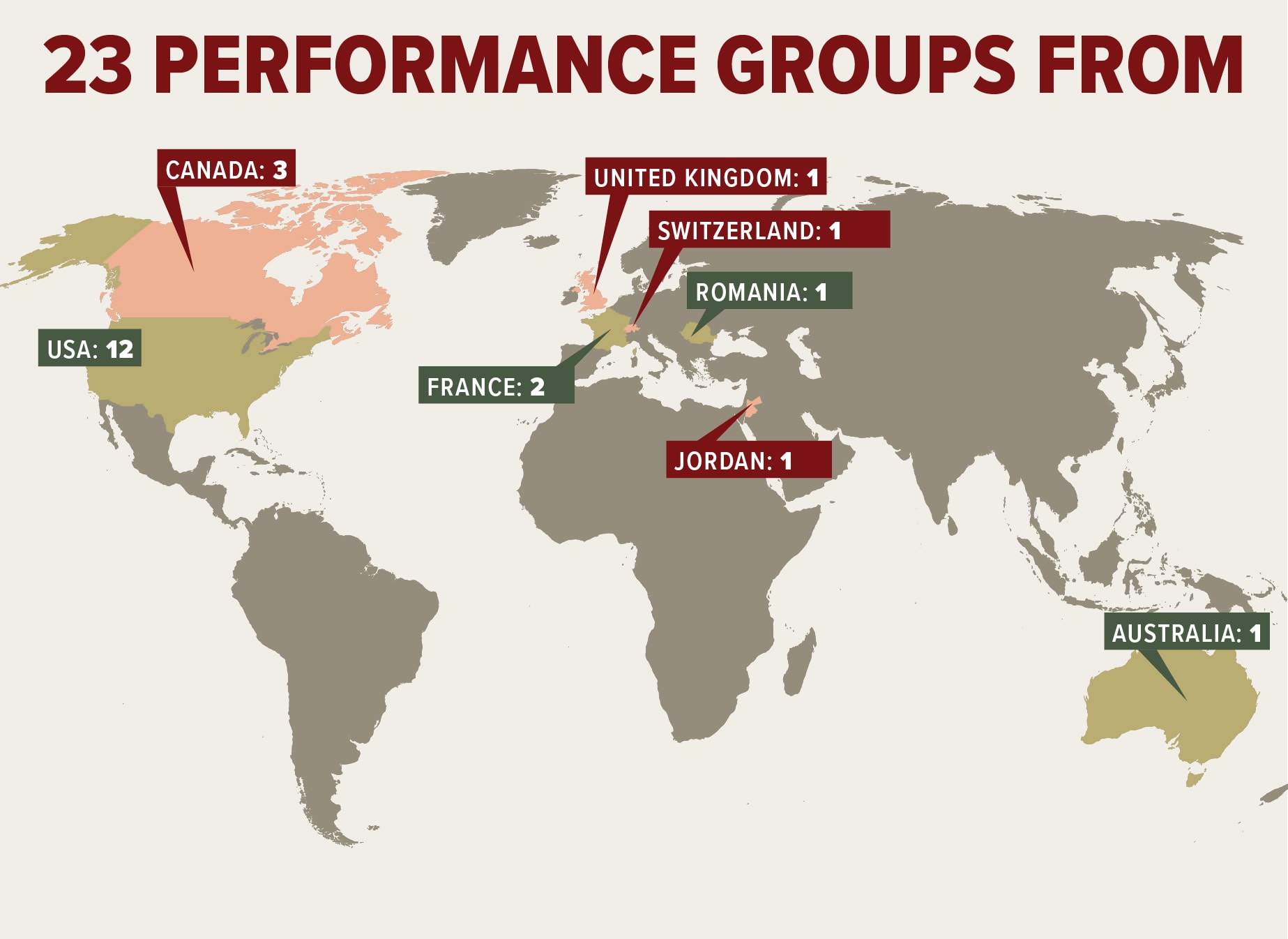 23 PERFORMANCE GROUPS FROM

CANADA: 3

UNITED KINGDOM: 1

SWITZERLAND: 1

ROMANIA: 1

USA: 12

FRANCE: 2

JORDAN: 1

AUSTRALIA: 1