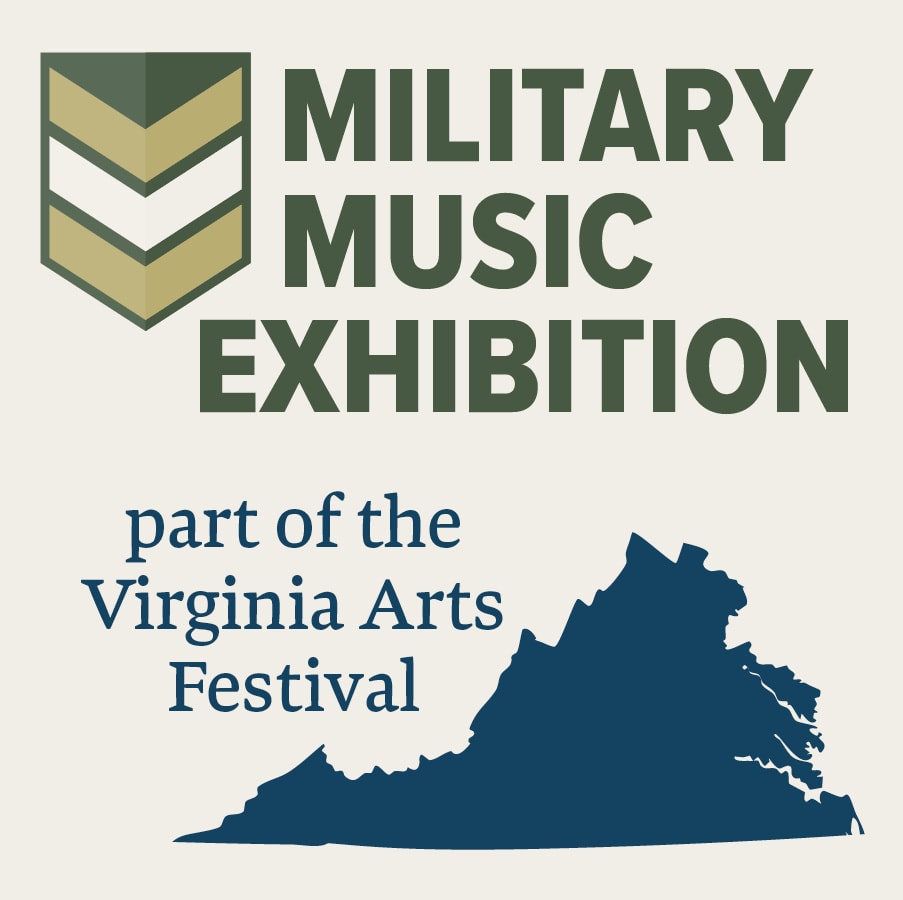 MILITARY MUSIC EXHIBITION

part of the Virginia Arts Festival