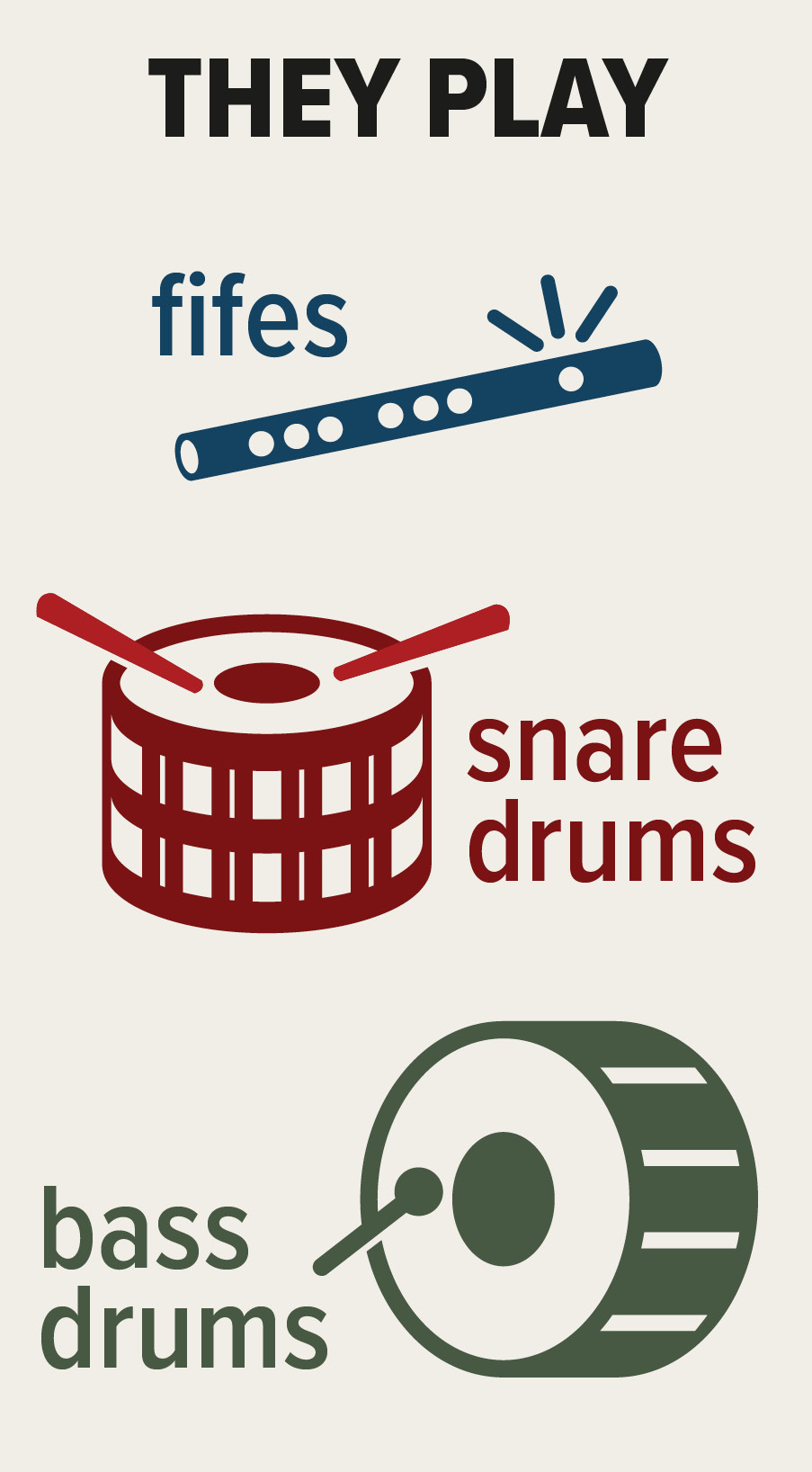 THEY PLAY

fifes

snare drums

bass drums