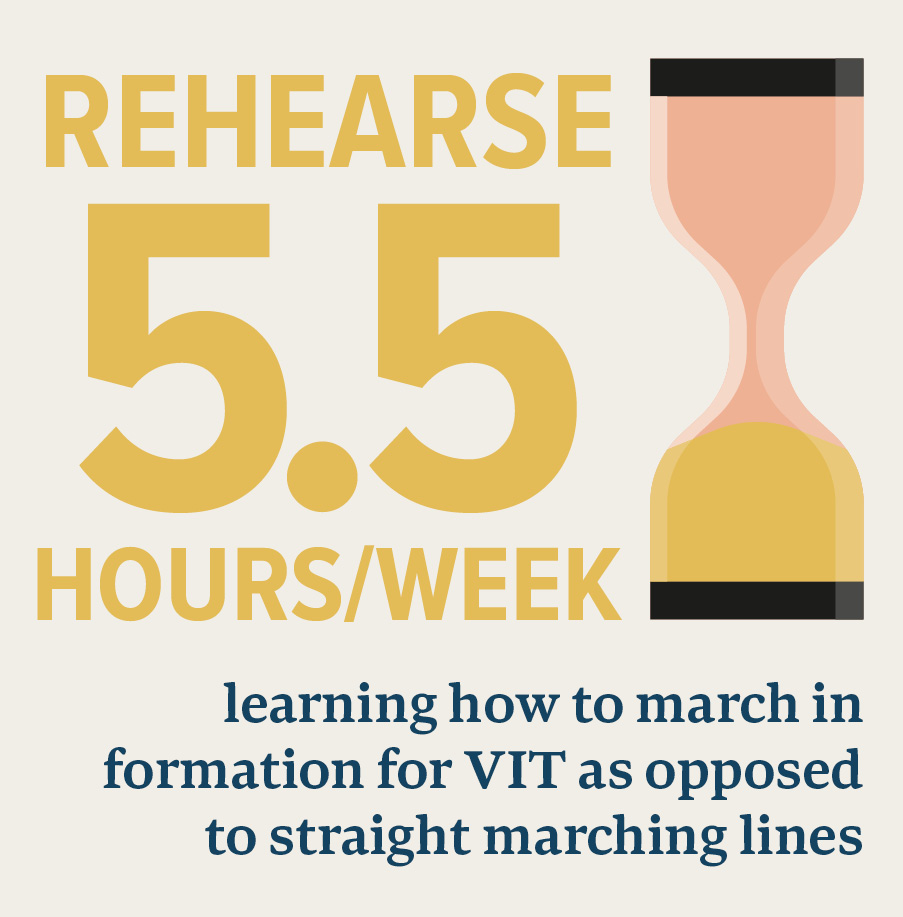 REHEARSE
5.5
HOURS/WEEK

learning how to march in formation for VIT as opposed to straight marching lines