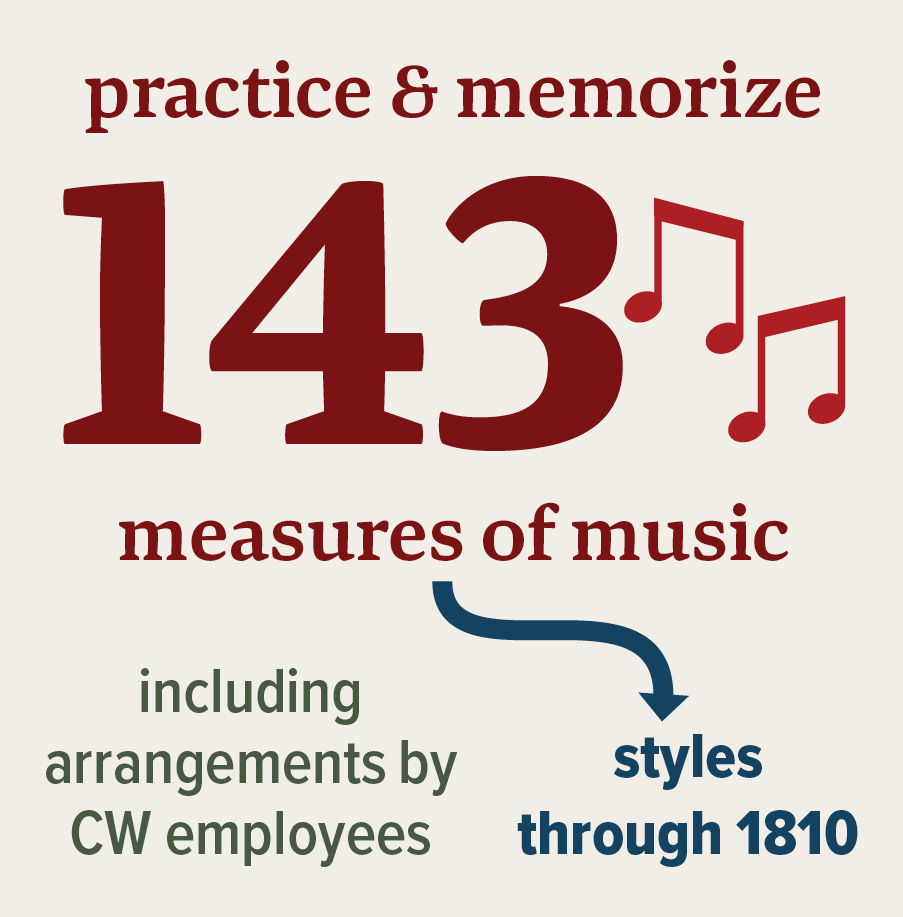 practice & memorize

143

measures of music

including arrangements by CW employees

styles through 1810