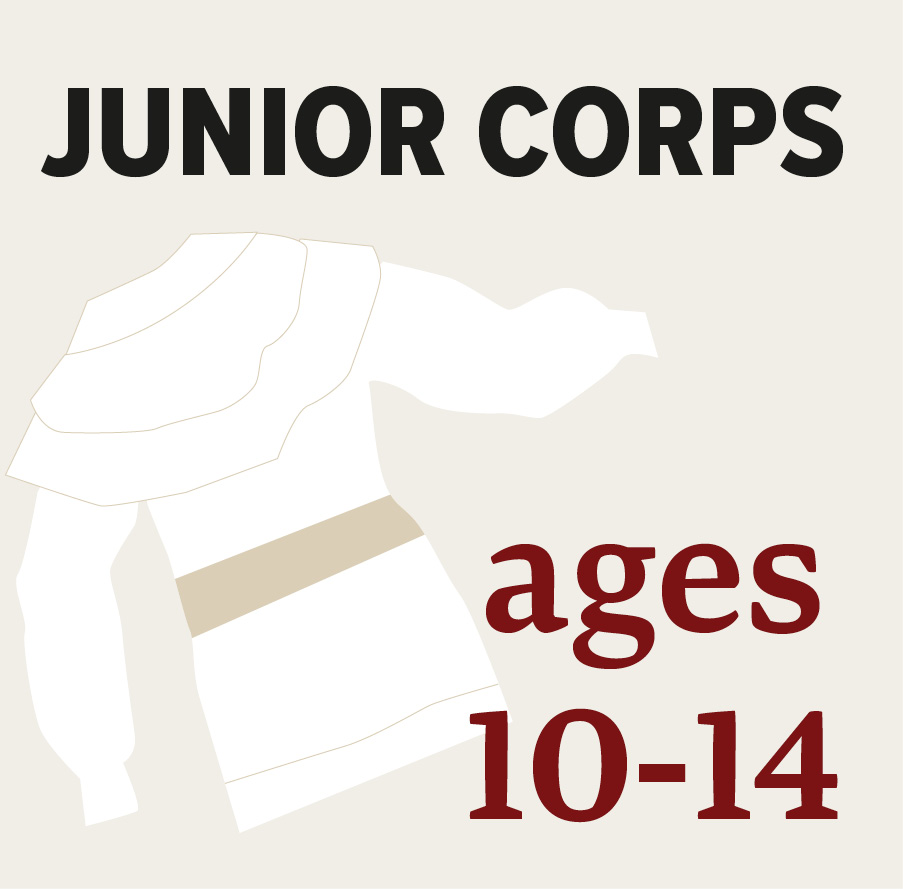 JUNIOR CORPS

ages
10-14