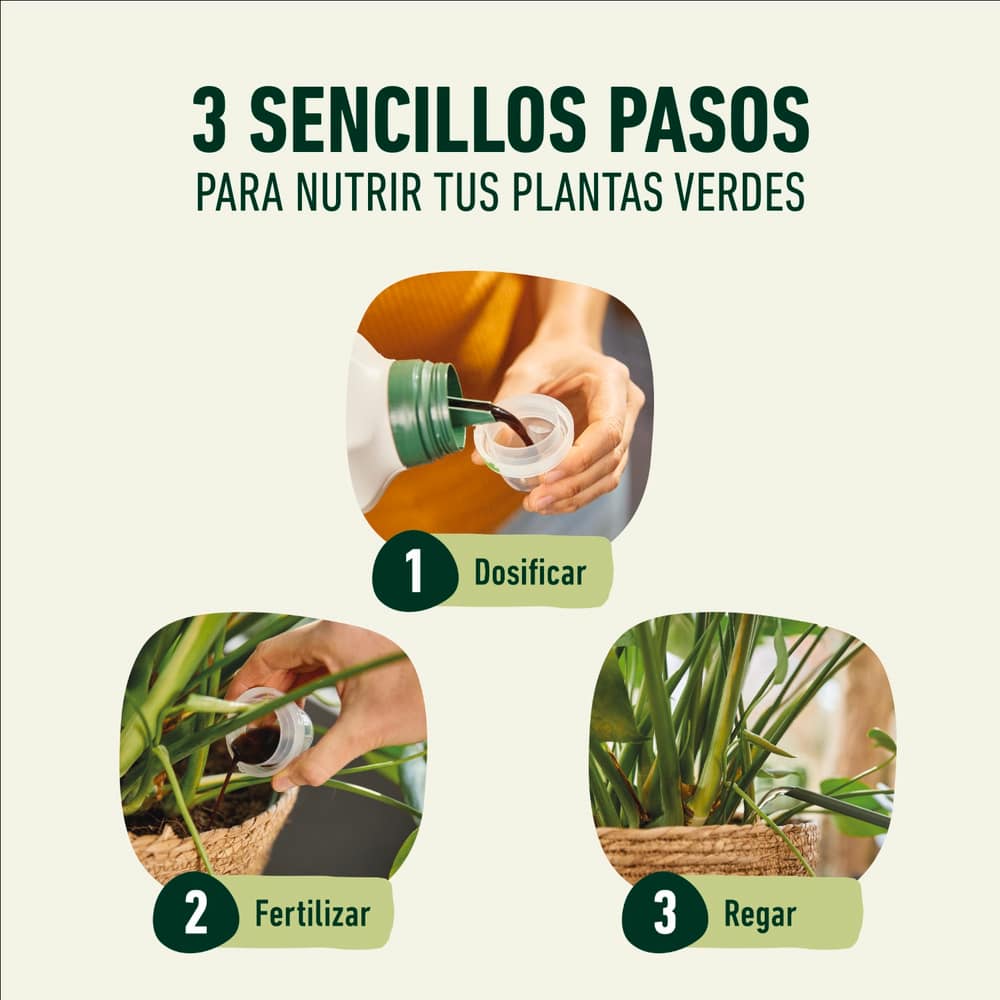 3 SENCILLOS PASOS
PARA NUTRIR TUS PLANTAS VERDES

1 Dosificar

2 Fertilizar

3 Regar