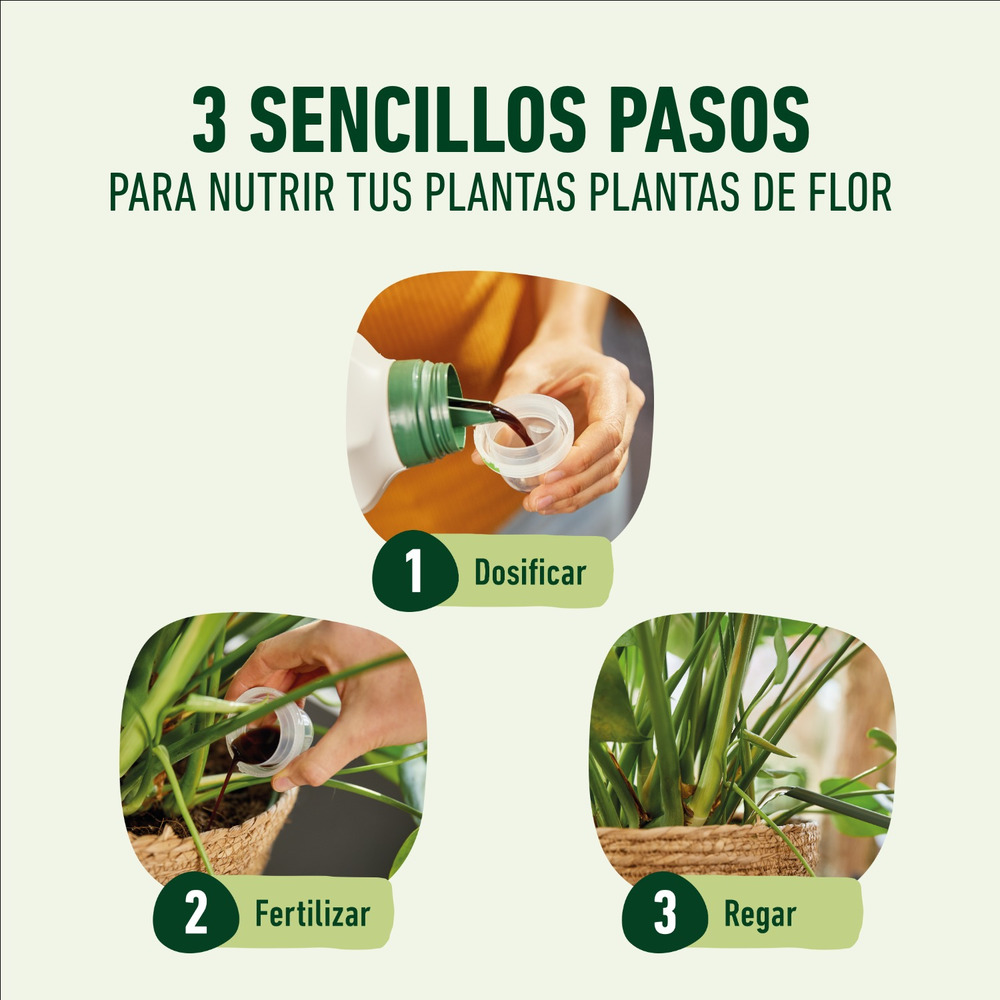 3 SENCILLOS PASOS
PARA NUTRIR TUS PLANTAS PLANTAS DE FLOR

1 Dosificar

2 Fertilizar

3 Regar