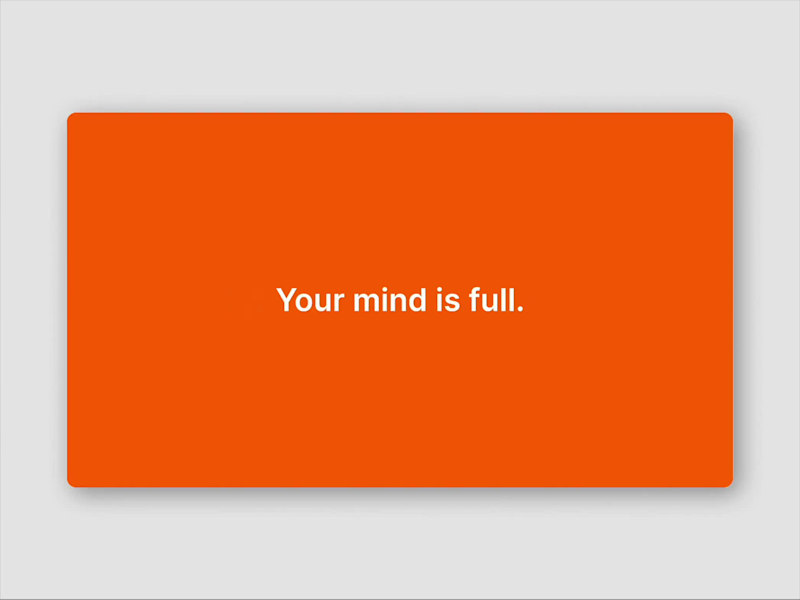 Your mind is full.