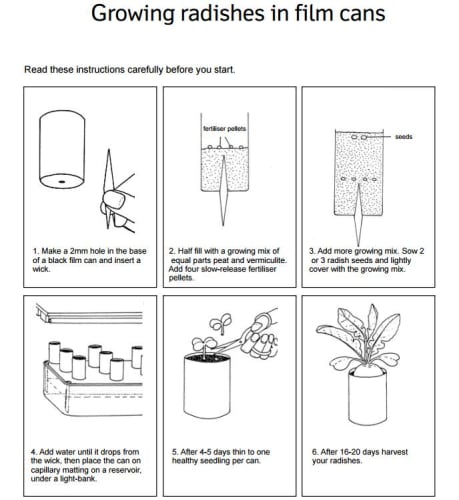 Growing radishes in film cans

Read these instructions carefully before you start.

1. Make a 2mm hole in the base of a black film can and insert a wick.

fertiliser pellets

2. Half fill with a growing mix of equal parts peat and vermiculite. Add four slow-release fertiliser pellets.

seeds

3. Add more growing mix. Sow 2 or 3 radish seeds and lightly cover with the growing mix.

4. Add water until it drops from the wick, then place the can on capillary matting on a reservoir, under a light-bank.

5. After 4-5 days thin to one healthy seedling per can.

6. After 16-20 days harvest your radishes.