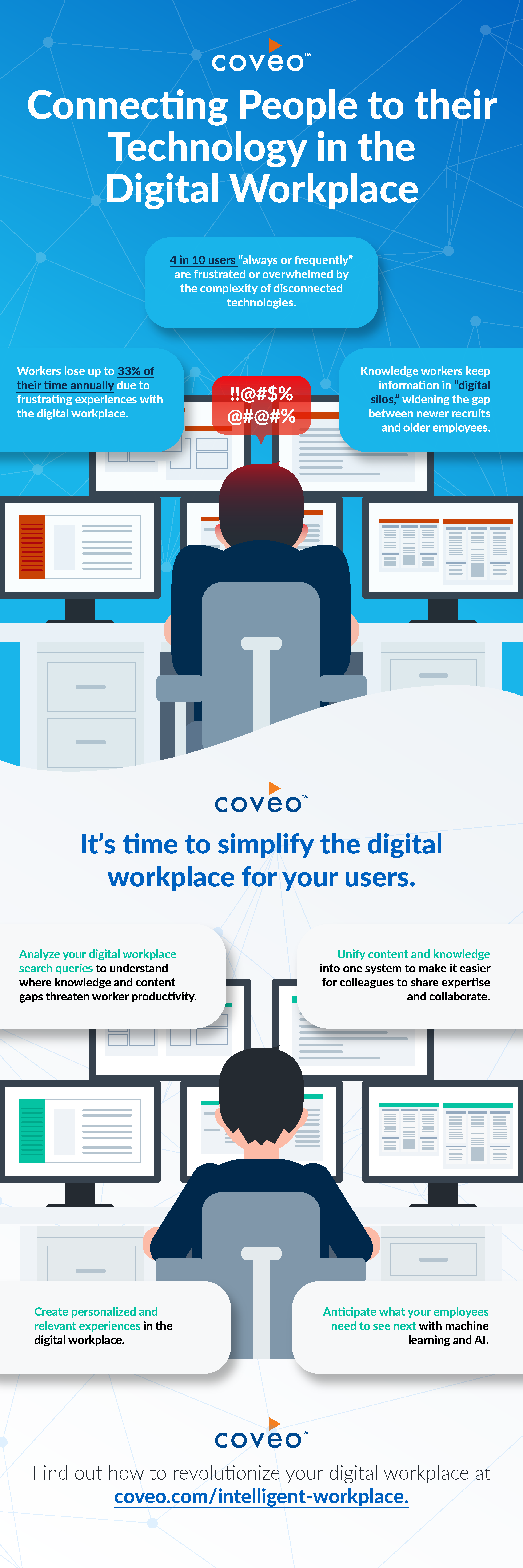 coveo™

Connecting People to their Technology in the Digital Workplace

4 in 10 users "always or frequently" are frustrated or overwhelmed by the complexity of disconnected technologies.

Workers lose up to 33% of their time annually due to frustrating experiences with the digital workplace.

!!@#$%
@#@#%

Knowledge workers keep information in "digital silos," widening the gap between newer recruits and older employees.

coveo™

It's time to simplify the digital workplace for your users.

Analyze your digital workplace search queries to understand where knowledge and content gaps threaten worker productivity.

Unify content and knowledge into one system to make it easier for colleagues to share expertise and collaborate.

Create personalized and relevant experiences in the digital workplace.

Anticipate what your employees need to see next with machine learning and AI.

coveo™

Find out how to revolutionize your digital workplace at coveo.com/intelligent-workplace.