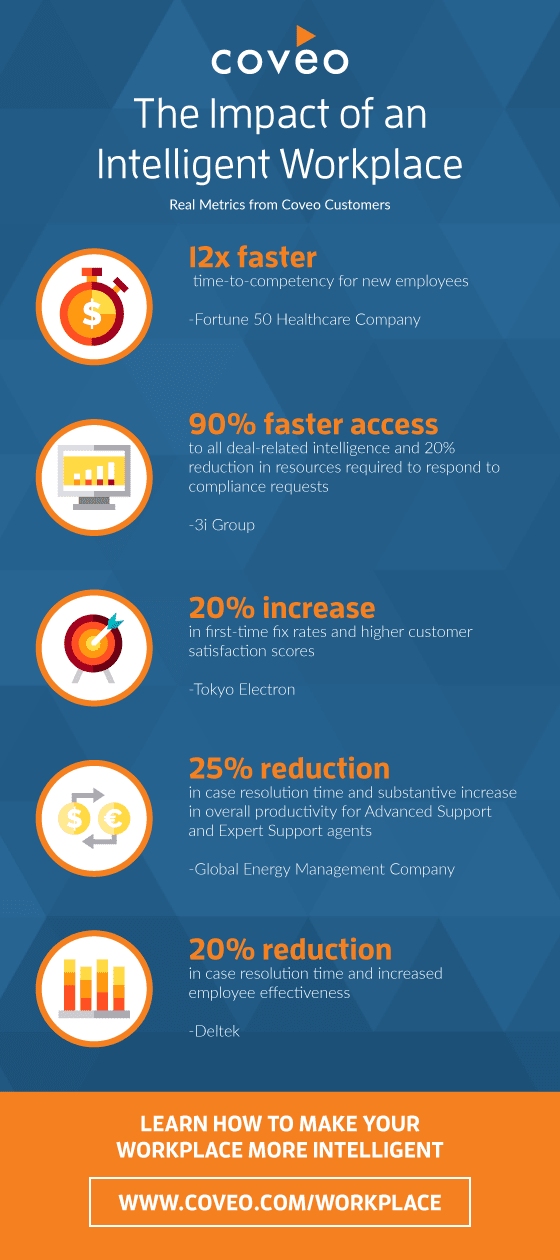 coveo

The Impact of an Intelligent Workplace

Real Metrics from Coveo Customers

12x faster
time-to-competency for new employees

-Fortune 50 Healthcare Company

90% faster access
to all deal-related intelligence and 20% reduction in resources required to respond to compliance requests

-3i Group

20% increase
in first-time fix rates and higher customer satisfaction scores

-Tokyo Electron

25% reduction
in case resolution time and substantive increase in overall productivity for Advanced Support and Expert Support agents

-Global Energy Management Company

20% reduction
in case resolution time and increased employee effectiveness

-Deltek

LEARN HOW TO MAKE YOUR WORKPLACE MORE INTELLIGENT

WWW.COVEO.COM/WORKPLACE