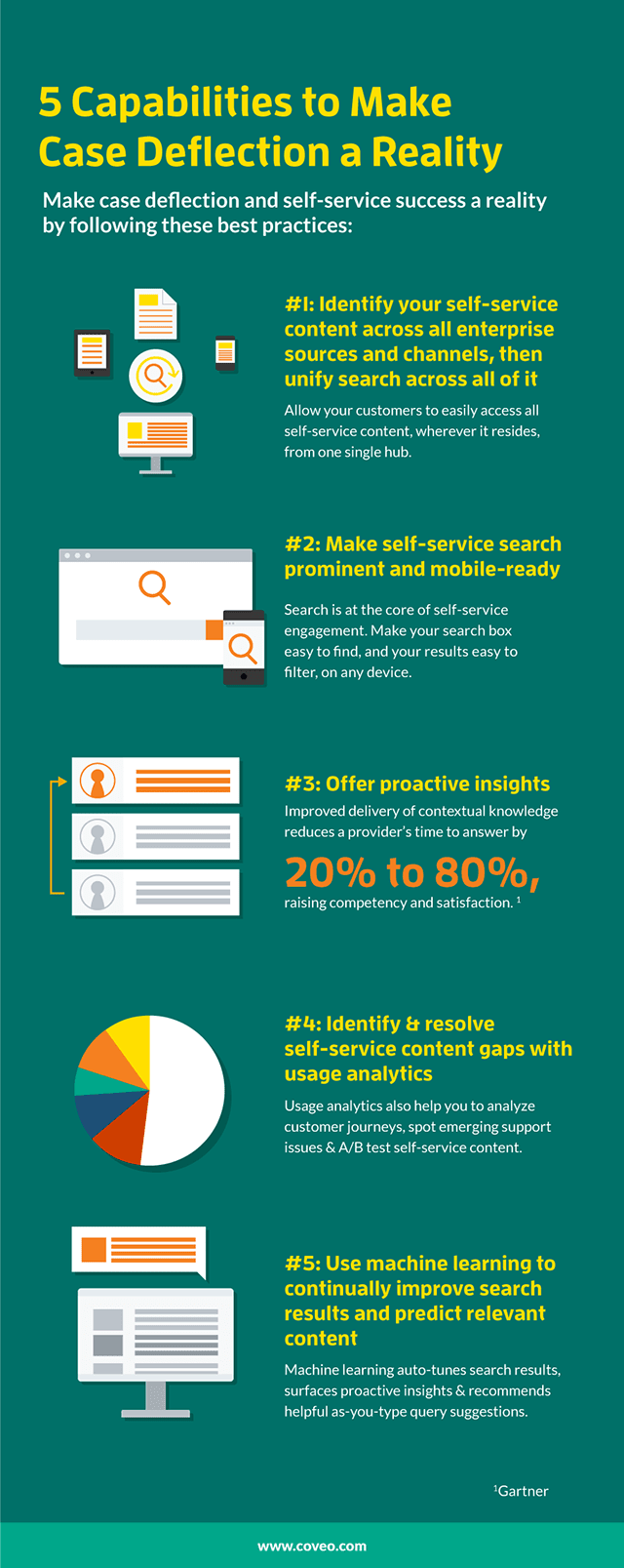 5 Capabilities to Make Case Deflection a Reality

Make case deflection and self-service success a reality by following these best practices:

#1: Identify your self-service content across all enterprise sources and channels, then unify search across all of it

Allow your customers to easily access all self-service content, wherever it resides, from one single hub.

#2: Make self-service search prominent and mobile-ready

Search is at the core of self-service engagement. Make your search box easy to find, and your results easy to filter, on any device.

#3: Offer proactive insights

Improved delivery of contextual knowledge reduces a provider's time to answer by

20% to 80%,

raising competency and satisfaction. $^1$

#4: Identify & resolve self-service content gaps with usage analytics

Usage analytics also help you to analyze customer journeys, spot emerging support issues & A/B test self-service content.

#5: Use machine learning to continually improve search results and predict relevant content

Machine learning auto-tunes search results, surfaces proactive insights & recommends helpful as-you-type query suggestions.

$^1$Gartner

www.coveo.com