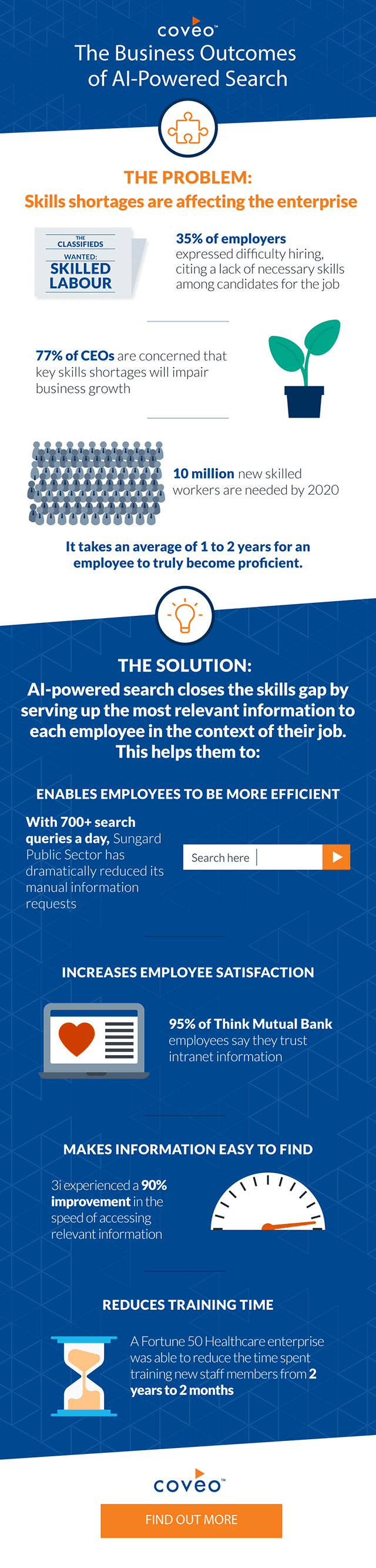 coveo™

The Business Outcomes of AI-Powered Search

THE PROBLEM:
Skills shortages are affecting the enterprise

THE CLASSIFIEDS
WANTED:
SKILLED LABOUR

35% of employers expressed difficulty hiring, citing a lack of necessary skills among candidates for the job

77% of CEOs are concerned that key skills shortages will impair business growth

10 million new skilled workers are needed by 2020

It takes an average of 1 to 2 years for an employee to truly become proficient.

THE SOLUTION:
AI-powered search closes the skills gap by serving up the most relevant information to each employee in the context of their job. This helps them to:

ENABLES EMPLOYEES TO BE MORE EFFICIENT

With 700+ search queries a day, Sungard Public Sector has dramatically reduced its manual information requests

Search here

INCREASES EMPLOYEE SATISFACTION

95% of Think Mutual Bank employees say they trust intranet information

MAKES INFORMATION EASY TO FIND

3i experienced a 90% improvement in the speed of accessing relevant information

REDUCES TRAINING TIME

A Fortune 50 Healthcare enterprise was able to reduce the time spent training new staff members from 2 years to 2 months

coveo™

FIND OUT MORE