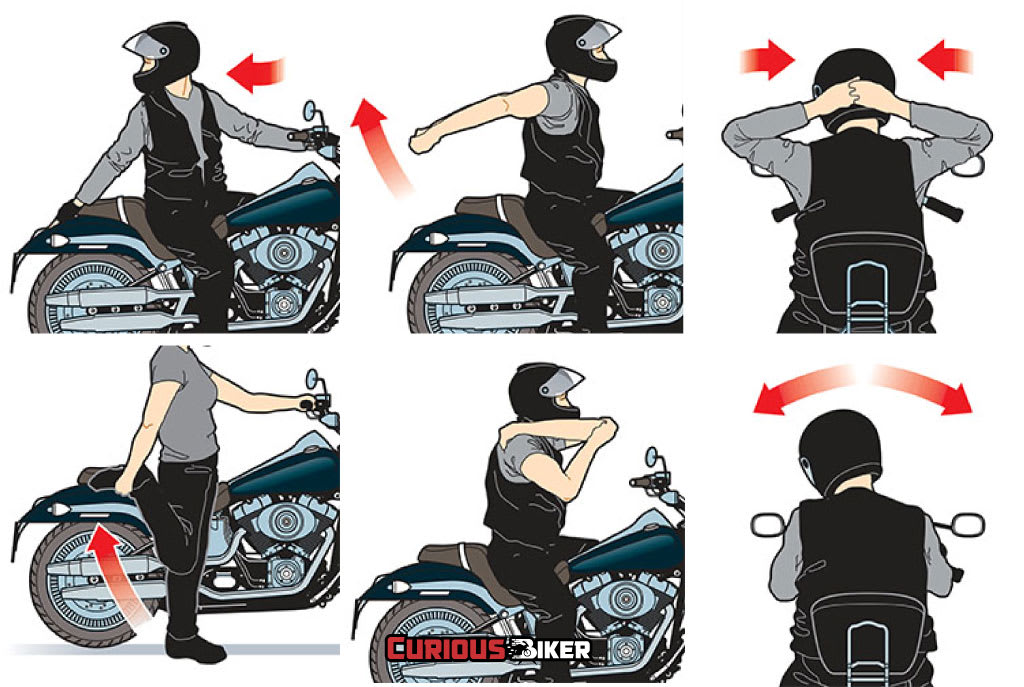 CURIOUS BIKER