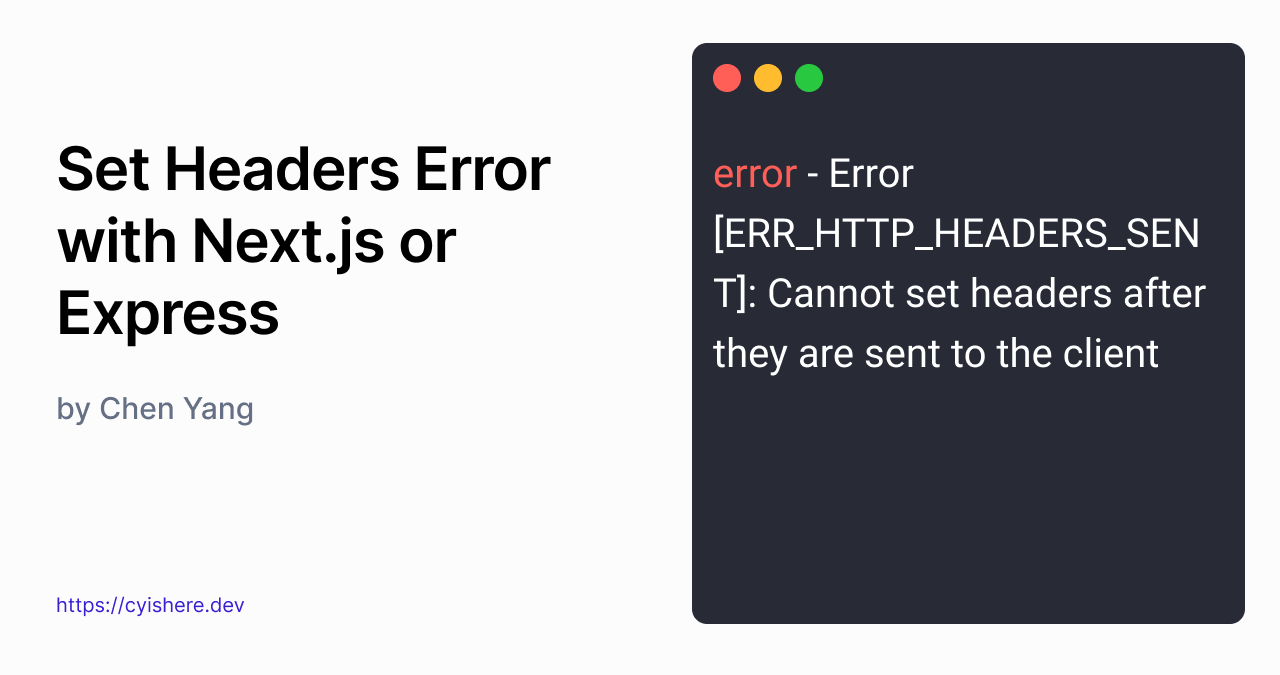 Set Headers Error with Next.js or Express

by Chen Yang

https://cyishere.dev

error - Error [ERR_HTTP_HEADERS_SENT]: Cannot set headers after they are sent to the client