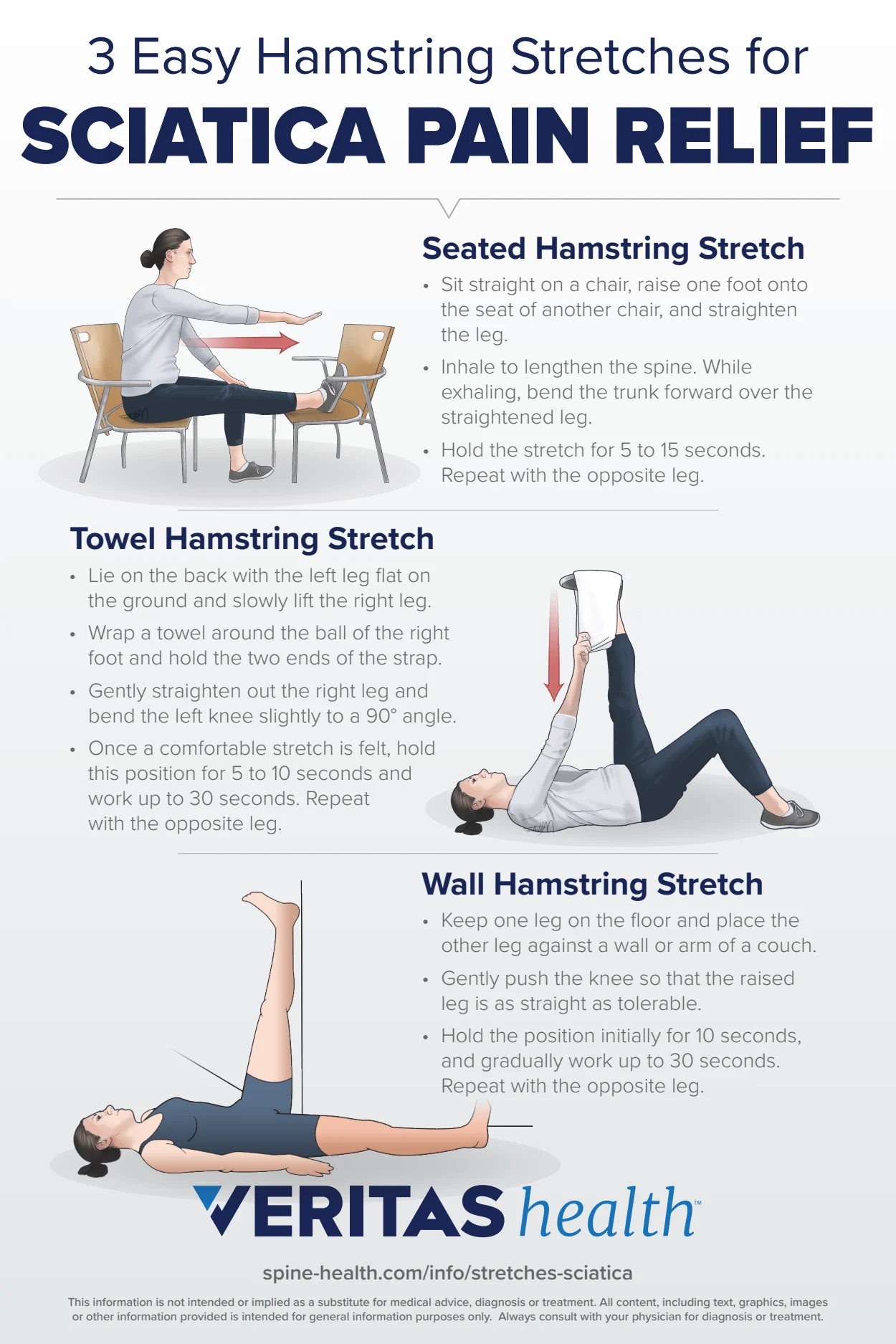 3 Easy Hamstring Stretches for
SCIATICA PAIN RELIEF

Seated Hamstring Stretch

• Sit straight on a chair, raise one foot onto the seat of another chair, and straighten the leg.
• Inhale to lengthen the spine. While exhaling, bend the trunk forward over the straightened leg.
• Hold the stretch for 5 to 15 seconds. Repeat with the opposite leg.

Towel Hamstring Stretch

• Lie on the back with the left leg flat on the ground and slowly lift the right leg.
• Wrap a towel around the ball of the right foot and hold the two ends of the strap.
• Gently straighten out the right leg and bend the left knee slightly to a 90° angle.
• Once a comfortable stretch is felt, hold this position for 5 to 10 seconds and work up to 30 seconds. Repeat with the opposite leg.

Wall Hamstring Stretch

• Keep one leg on the floor and place the other leg against a wall or arm of a couch.
• Gently push the knee so that the raised leg is as straight as tolerable.
• Hold the position initially for 10 seconds, and gradually work up to 30 seconds. Repeat with the opposite leg.

VERITAS health™

spine-health.com/info/stretches-sciatica

This information is not intended or implied as a substitute for medical advice, diagnosis or treatment. All content, including text, graphics, images or other information provided is intended for general information purposes only. Always consult with your physician for diagnosis or treatment.