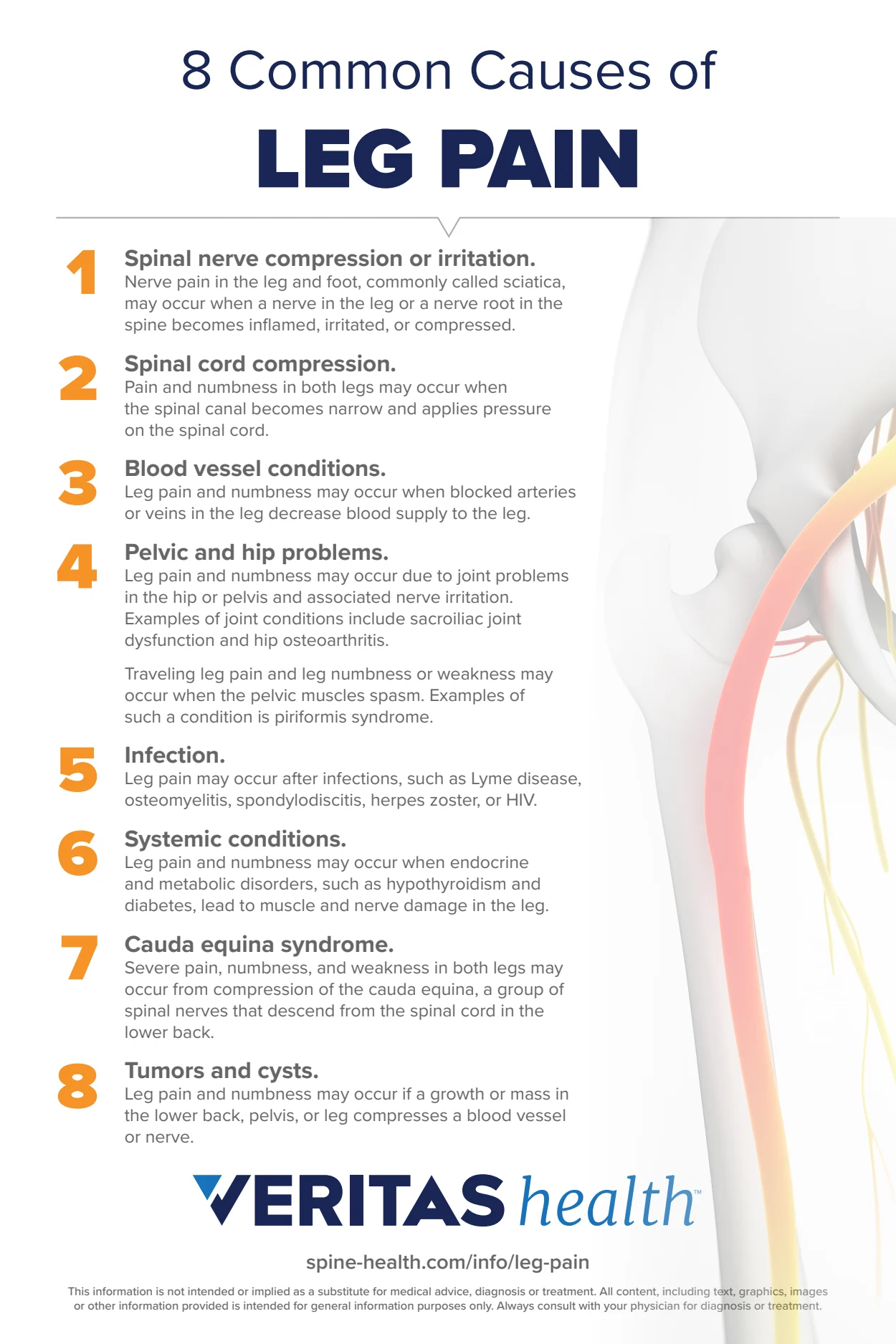 8 Common Causes of

LEG PAIN

1 Spinal nerve compression or irritation.
Nerve pain in the leg and foot, commonly called sciatica, may occur when a nerve in the leg or a nerve root in the spine becomes inflamed, irritated, or compressed.

2 Spinal cord compression.
Pain and numbness in both legs may occur when the spinal canal becomes narrow and applies pressure on the spinal cord.

3 Blood vessel conditions.
Leg pain and numbness may occur when blocked arteries or veins in the leg decrease blood supply to the leg.

4 Pelvic and hip problems.
Leg pain and numbness may occur due to joint problems in the hip or pelvis and associated nerve irritation. Examples of joint conditions include sacroiliac joint dysfunction and hip osteoarthritis.

Traveling leg pain and leg numbness or weakness may occur when the pelvic muscles spasm. Examples of such a condition is piriformis syndrome.

5 Infection.
Leg pain may occur after infections, such as Lyme disease, osteomyelitis, spondylodiscitis, herpes zoster, or HIV.

6 Systemic conditions.
Leg pain and numbness may occur when endocrine and metabolic disorders, such as hypothyroidism and diabetes, lead to muscle and nerve damage in the leg.

7 Cauda equina syndrome.
Severe pain, numbness, and weakness in both legs may occur from compression of the cauda equina, a group of spinal nerves that descend from the spinal cord in the lower back.

8 Tumors and cysts.
Leg pain and numbness may occur if a growth or mass in the lower back, pelvis, or leg compresses a blood vessel or nerve.

VERITAS health™

spine-health.com/info/leg-pain

This information is not intended or implied as a substitute for medical advice, diagnosis or treatment. All content, including text, graphics, images or other information provided is intended for general information purposes only. Always consult with your physician for diagnosis or treatment.