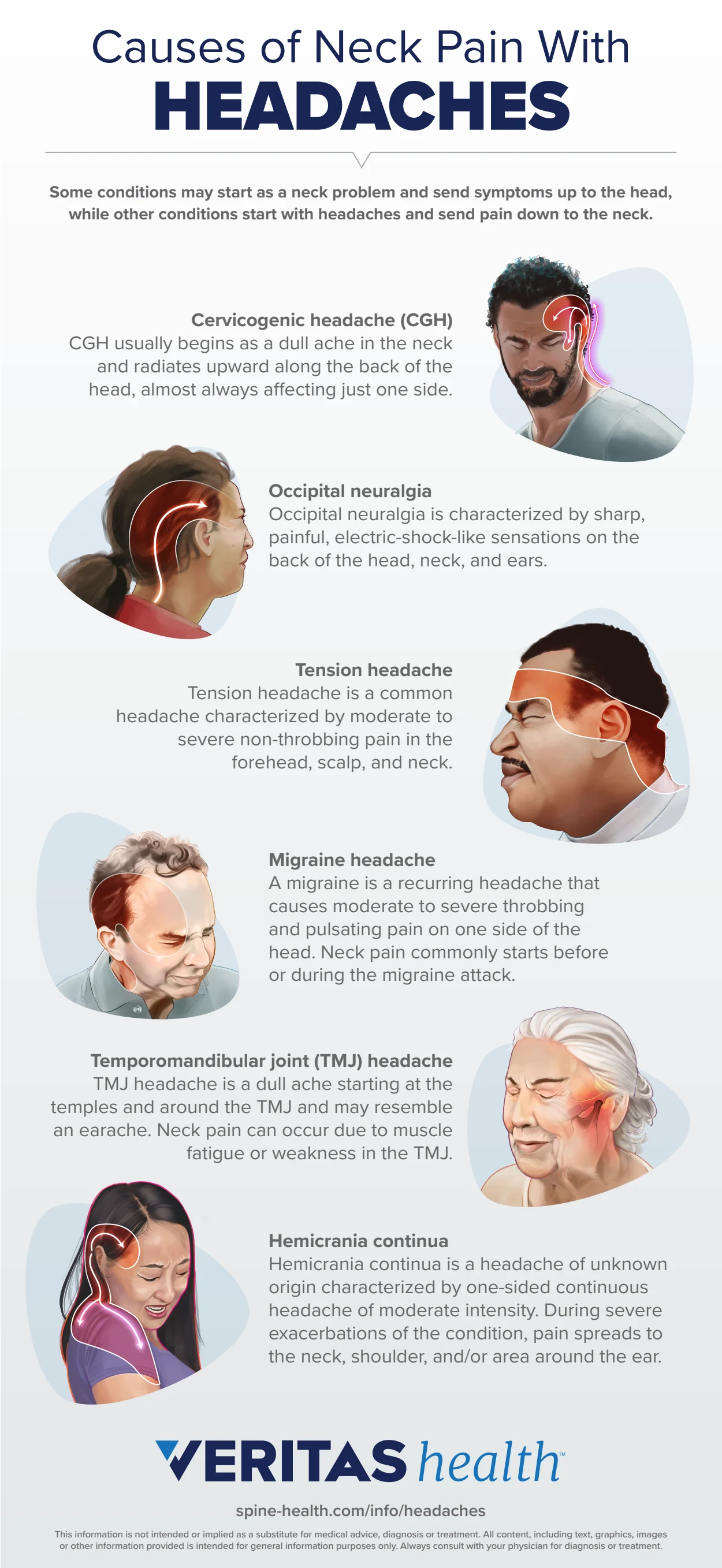 Causes of Neck Pain With
HEADACHES

Some conditions may start as a neck problem and send symptoms up to the head, while other conditions start with headaches and send pain down to the neck.

Cervicogenic headache (CGH)
CGH usually begins as a dull ache in the neck and radiates upward along the back of the head, almost always affecting just one side.

Occipital neuralgia
Occipital neuralgia is characterized by sharp, painful, electric-shock-like sensations on the back of the head, neck, and ears.

Tension headache
Tension headache is a common headache characterized by moderate to severe non-throbbing pain in the forehead, scalp, and neck.

Migraine headache
A migraine is a recurring headache that causes moderate to severe throbbing and pulsating pain on one side of the head. Neck pain commonly starts before or during the migraine attack.

Temporomandibular joint (TMJ) headache
TMJ headache is a dull ache starting at the temples and around the TMJ and may resemble an earache. Neck pain can occur due to muscle fatigue or weakness in the TMJ.

Hemicrania continua
Hemicrania continua is a headache of unknown origin characterized by one-sided continuous headache of moderate intensity. During severe exacerbations of the condition, pain spreads to the neck, shoulder, and/or area around the ear.

VERITAS health™

spine-health.com/info/headaches

This information is not intended or implied as a substitute for medical advice, diagnosis or treatment. All content, including text, graphics, images or other information provided is intended for general information purposes only. Always consult with your physician for diagnosis or treatment.