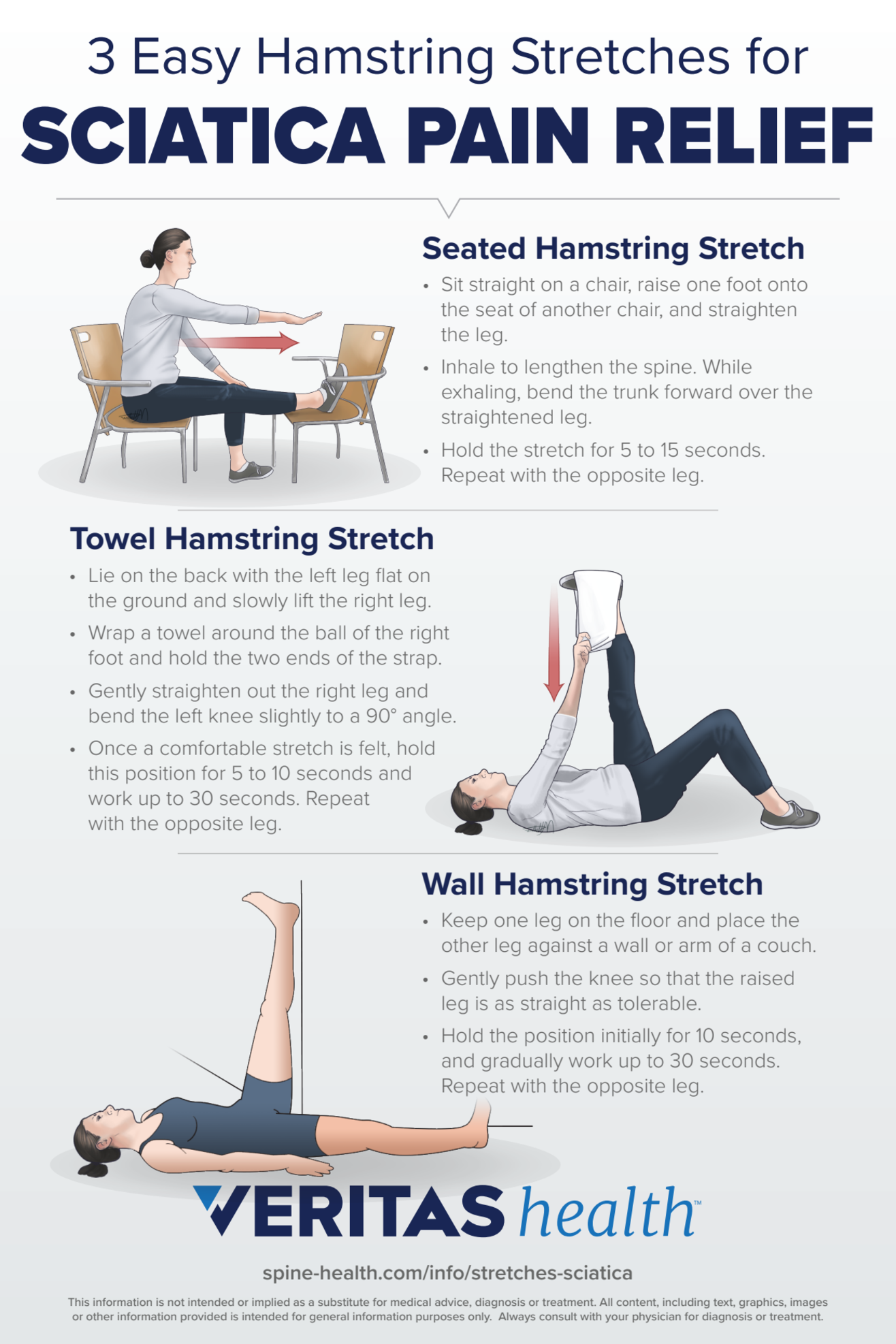 3 Easy Hamstring Stretches for

SCIATICA PAIN RELIEF

Seated Hamstring Stretch

• Sit straight on a chair, raise one foot onto the seat of another chair, and straighten the leg.

• Inhale to lengthen the spine. While exhaling, bend the trunk forward over the straightened leg.

• Hold the stretch for 5 to 15 seconds. Repeat with the opposite leg.

Towel Hamstring Stretch

• Lie on the back with the left leg flat on the ground and slowly lift the right leg.

• Wrap a towel around the ball of the right foot and hold the two ends of the strap.

• Gently straighten out the right leg and bend the left knee slightly to a 90° angle.

• Once a comfortable stretch is felt, hold this position for 5 to 10 seconds and work up to 30 seconds. Repeat with the opposite leg.

Wall Hamstring Stretch

• Keep one leg on the floor and place the other leg against a wall or arm of a couch.

• Gently push the knee so that the raised leg is as straight as tolerable.

• Hold the position initially for 10 seconds, and gradually work up to 30 seconds. Repeat with the opposite leg.

VERITAS health™

spine-health.com/info/stretches-sciatica

This information is not intended or implied as a substitute for medical advice, diagnosis or treatment. All content, including text, graphics, images or other information provided is intended for general information purposes only. Always consult with your physician for diagnosis or treatment.