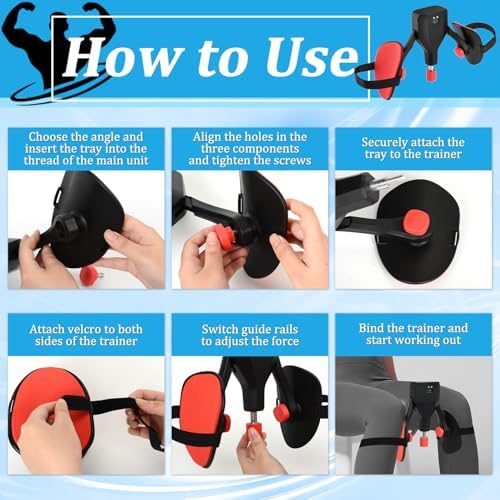 How to Use

Choose the angle and insert the tray into the thread of the main unit

Align the holes in the three components and tighten the screws

Securely attach the tray to the trainer

Attach velcro to both sides of the trainer

Switch guide rails to adjust the force

Bind the trainer and start working out