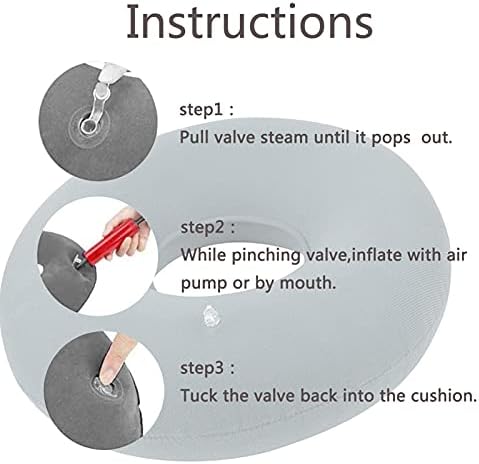 Instructions

step1 :
Pull valve steam until it pops out.

step2 :
While pinching valve,inflate with air pump or by mouth.

step3 :
Tuck the valve back into the cushion.